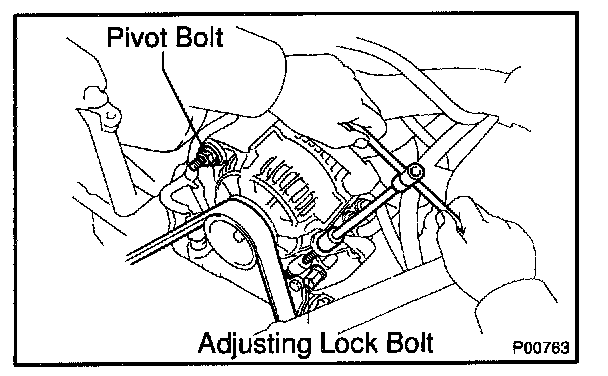 Pivot Bolt

Adjusting Lock Bolt

P00763