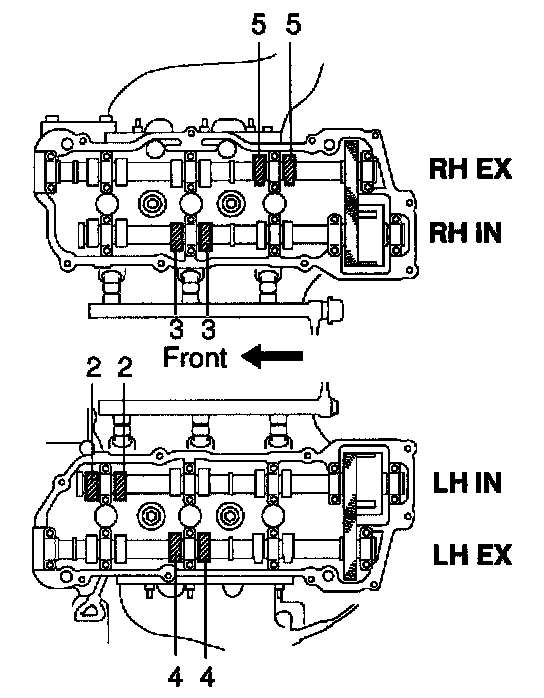 5 5

RH EX

RH IN

3 3

Front

2 2

LH IN

LH EX

4 4