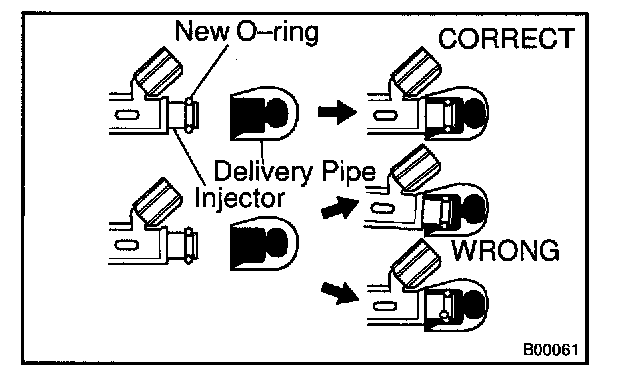 New O–ring
CORRECT
Delivery Pipe
Injector
WRONG
B00061