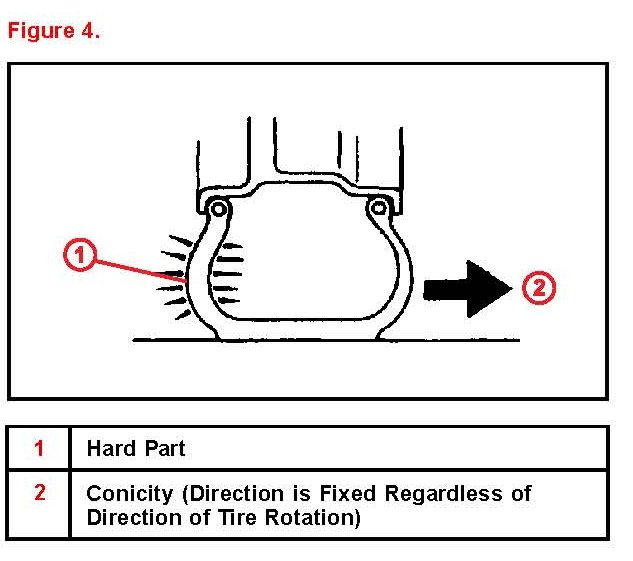 Figure 4.

1

2

| 1 | Hard Part |
|---|---|
| 2 | Conicity (Direction is Fixed Regardless of Direction of Tire Rotation) |