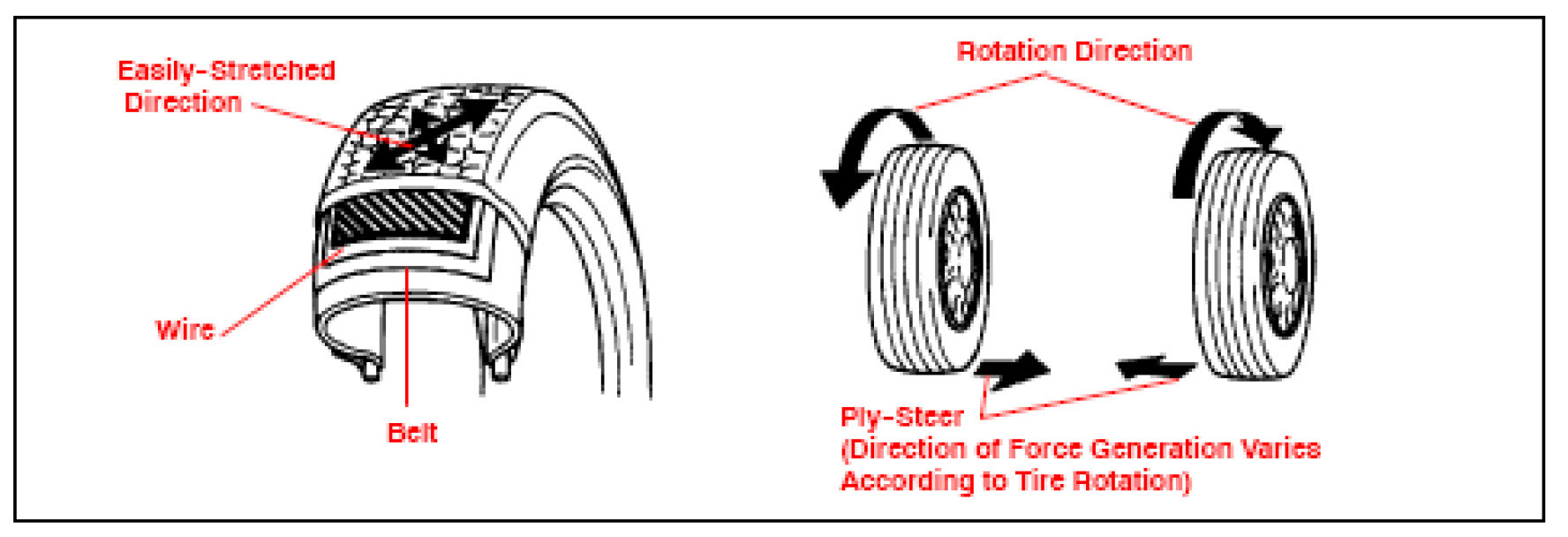 Easily-Stretched Direction

Wire

Belt

Rotation Direction

Ply-Steer
(Direction of Force Generation Varies According to Tire Rotation)