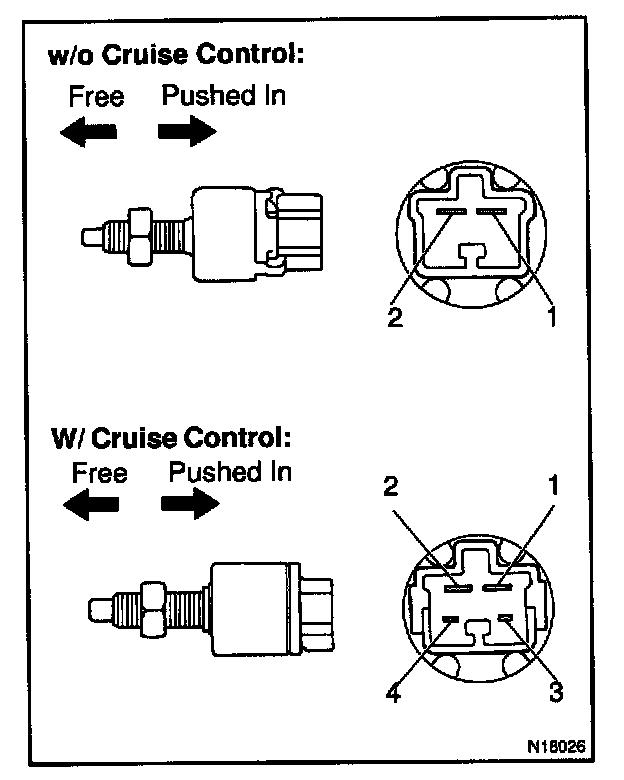 w/o Cruise Control:

Free Pushed In

2 1

W/ Cruise Control:

Free Pushed In

2 1

4 3

N18026