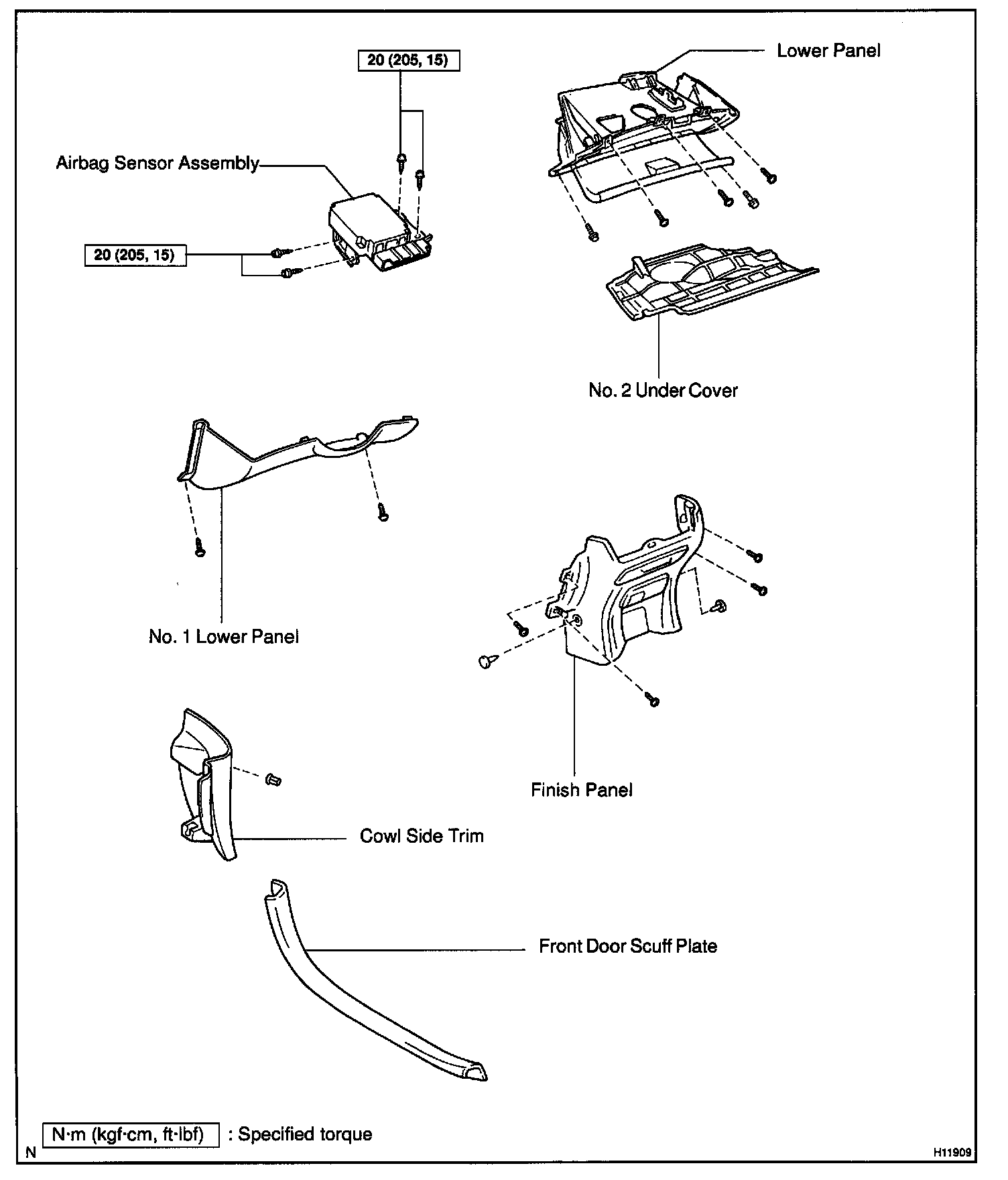 20 (205, 15)

Lower Panel

Airbag Sensor Assembly

20 (205, 15)

No. 2 Under Cover

No. 1 Lower Panel

Finish Panel

Cowl Side Trim

Front Door Scuff Plate

N·m (kgf·cm, ft·lbf) : Specified torque

N

H11909