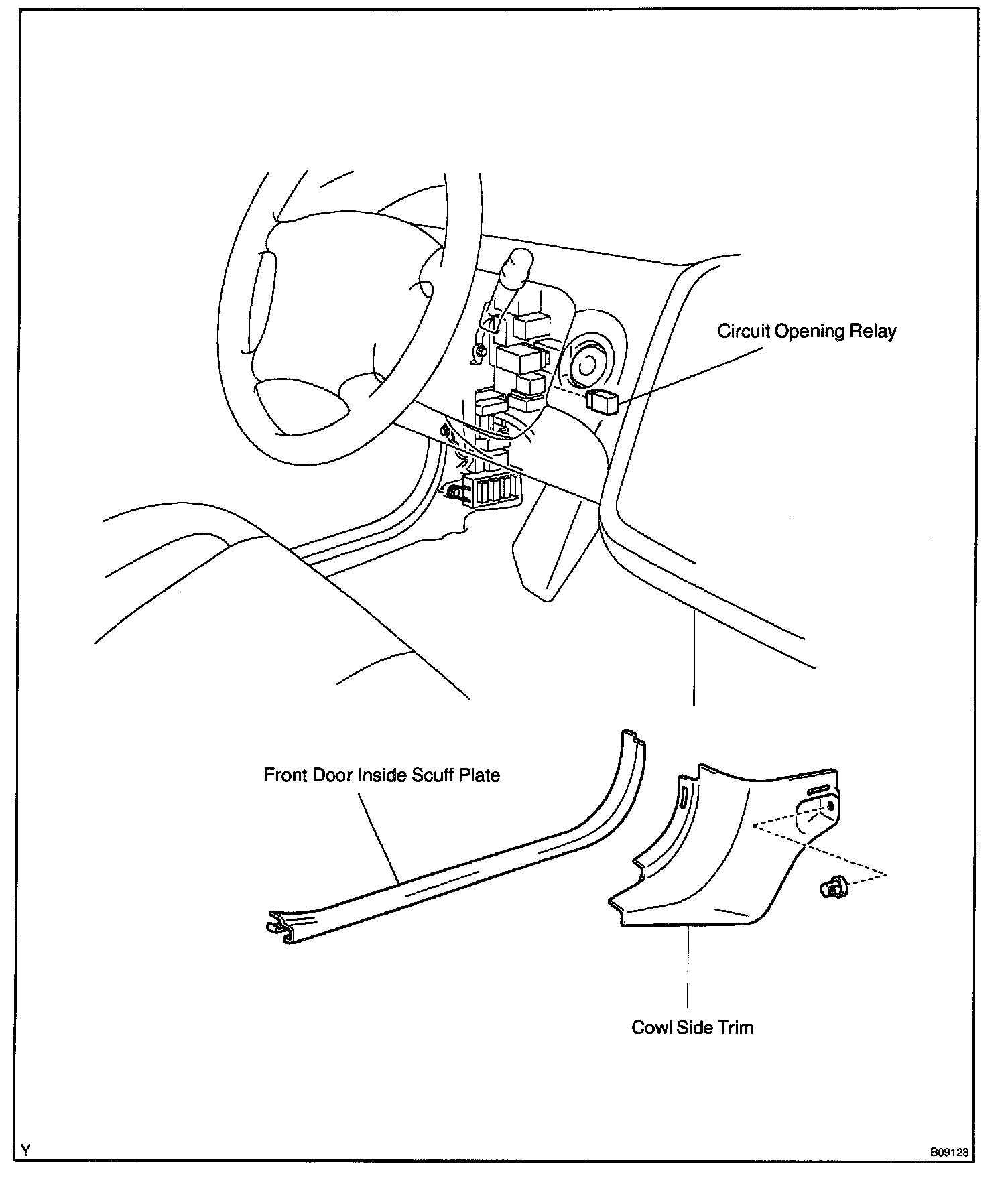 Circuit Opening Relay

Front Door Inside Scuff Plate

Cowl Side Trim

Y

B09128