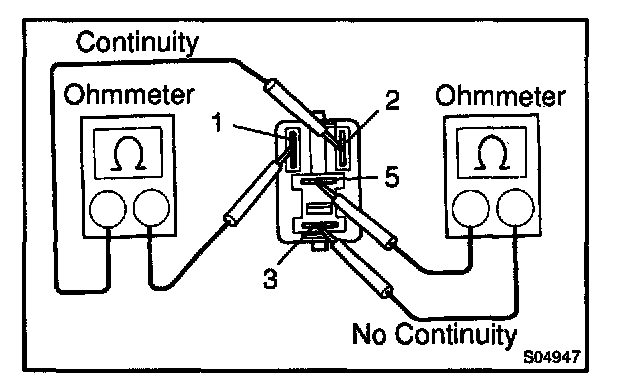 Continuity

Ohmmeter

$\Omega$

1

2

Ohmmeter

$\Omega$

5

3

No Continuity

S04947