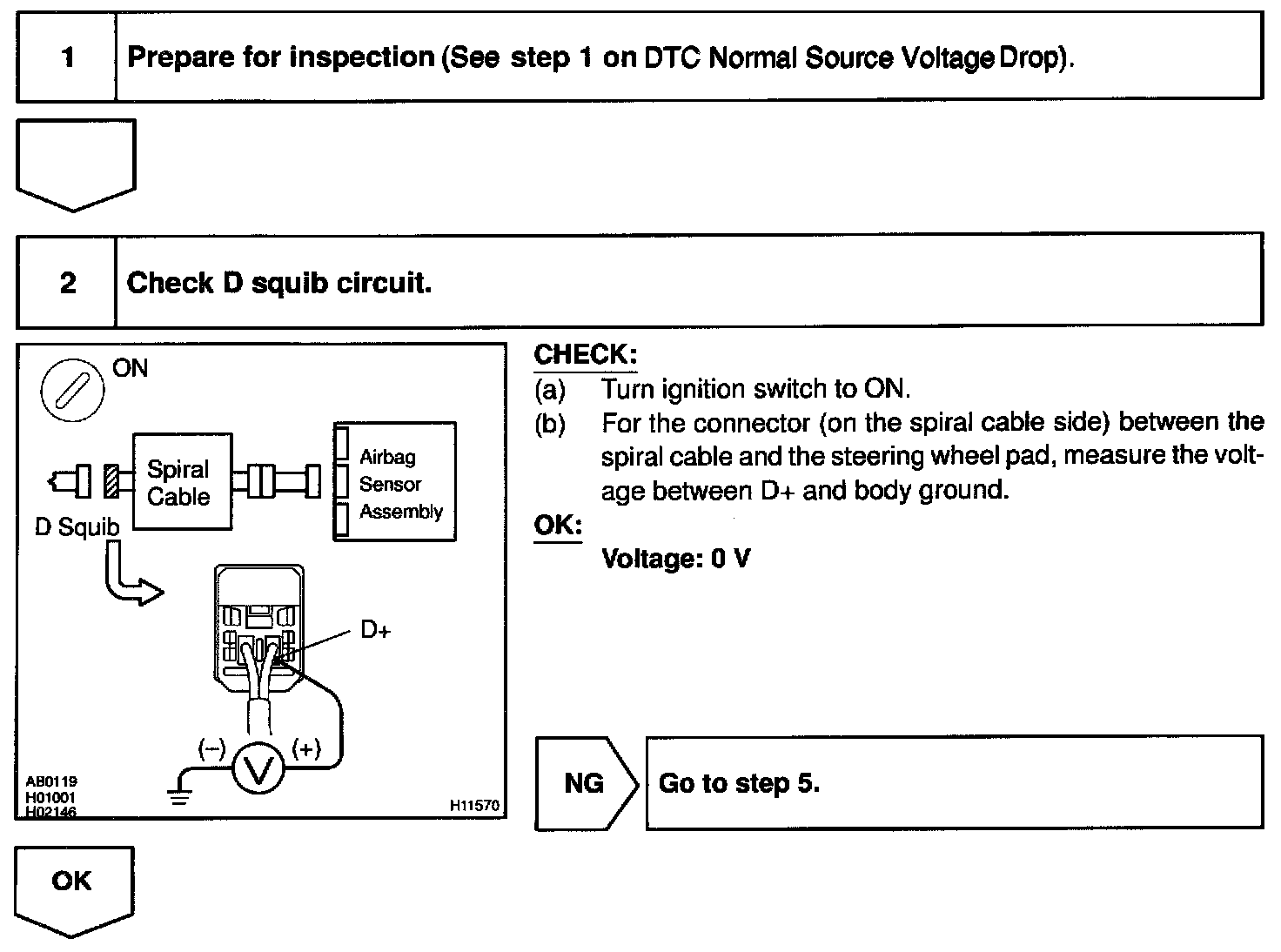 1 Prepare for inspection (See step 1 on DTC Normal Source Voltage Drop).

2 Check D squib circuit.

ON

Spiral Cable

Airbag Sensor Assembly

D Squib

D+

(–) V (+)

AB0119
H01001
H02146

H11570

CHECK:
(a) Turn ignition switch to ON.
(b) For the connector (on the spiral cable side) between the spiral cable and the steering wheel pad, measure the voltage between D+ and body ground.

OK:
Voltage: 0 V

NG Go to step 5.

OK