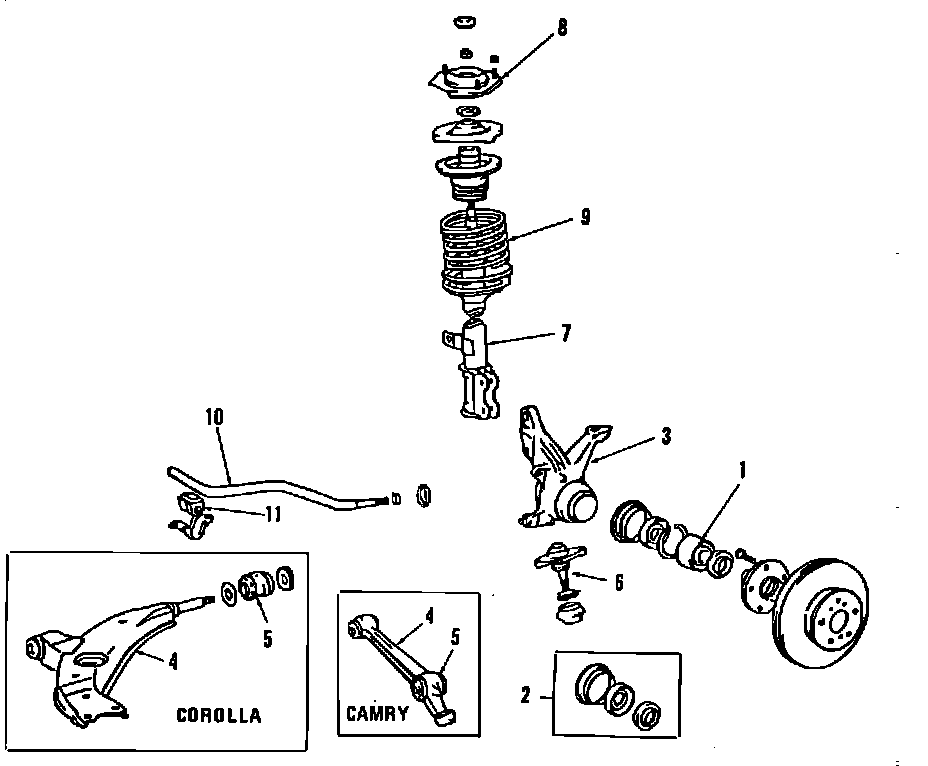 8
9
7
10
3
1
11
6
5
4
4
5
COROLLA
CAMRY
2