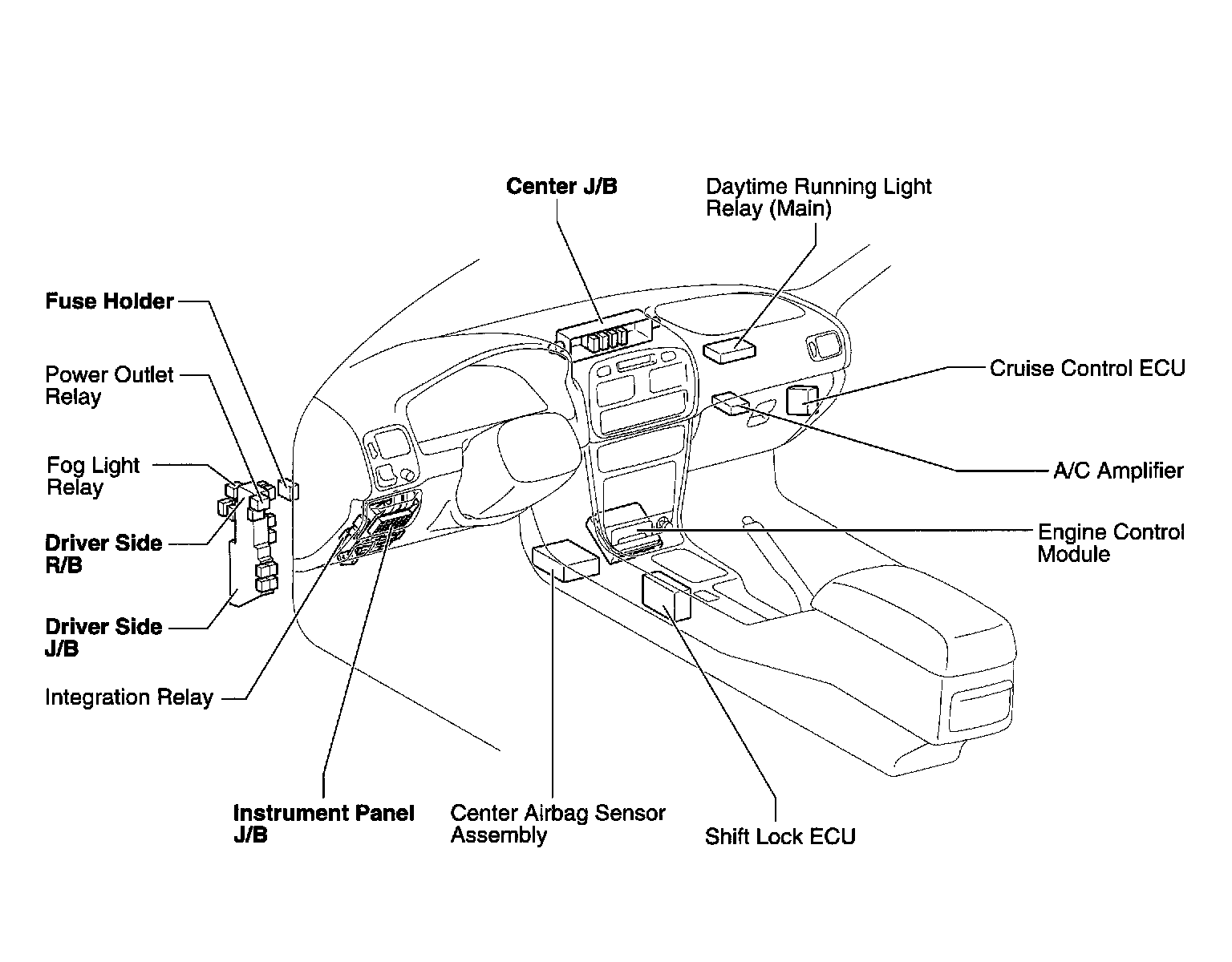 Center J/B

Daytime Running Light Relay (Main)

Fuse Holder

Power Outlet Relay

Fog Light Relay

Driver Side R/B

Driver Side J/B

Integration Relay

Cruise Control ECU

A/C Amplifier

Engine Control Module

Instrument Panel J/B

Center Airbag Sensor Assembly

Shift Lock ECU