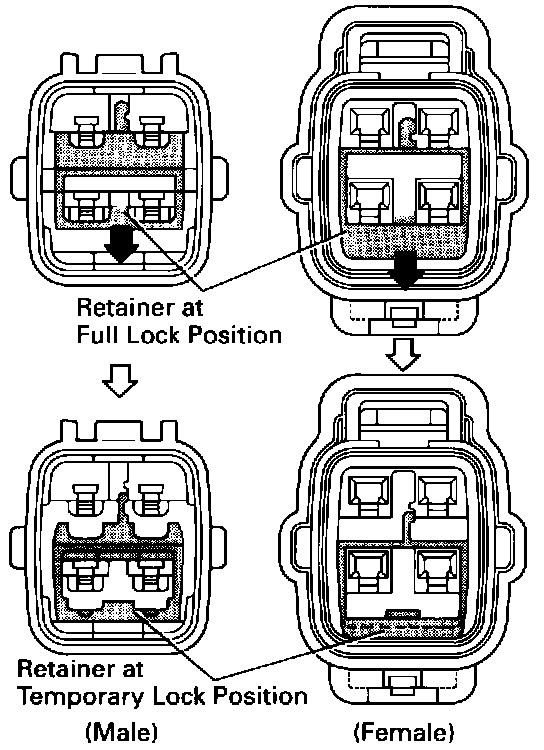 Retainer at
Full Lock Position

Retainer at
Temporary Lock Position

(Male)

(Female)