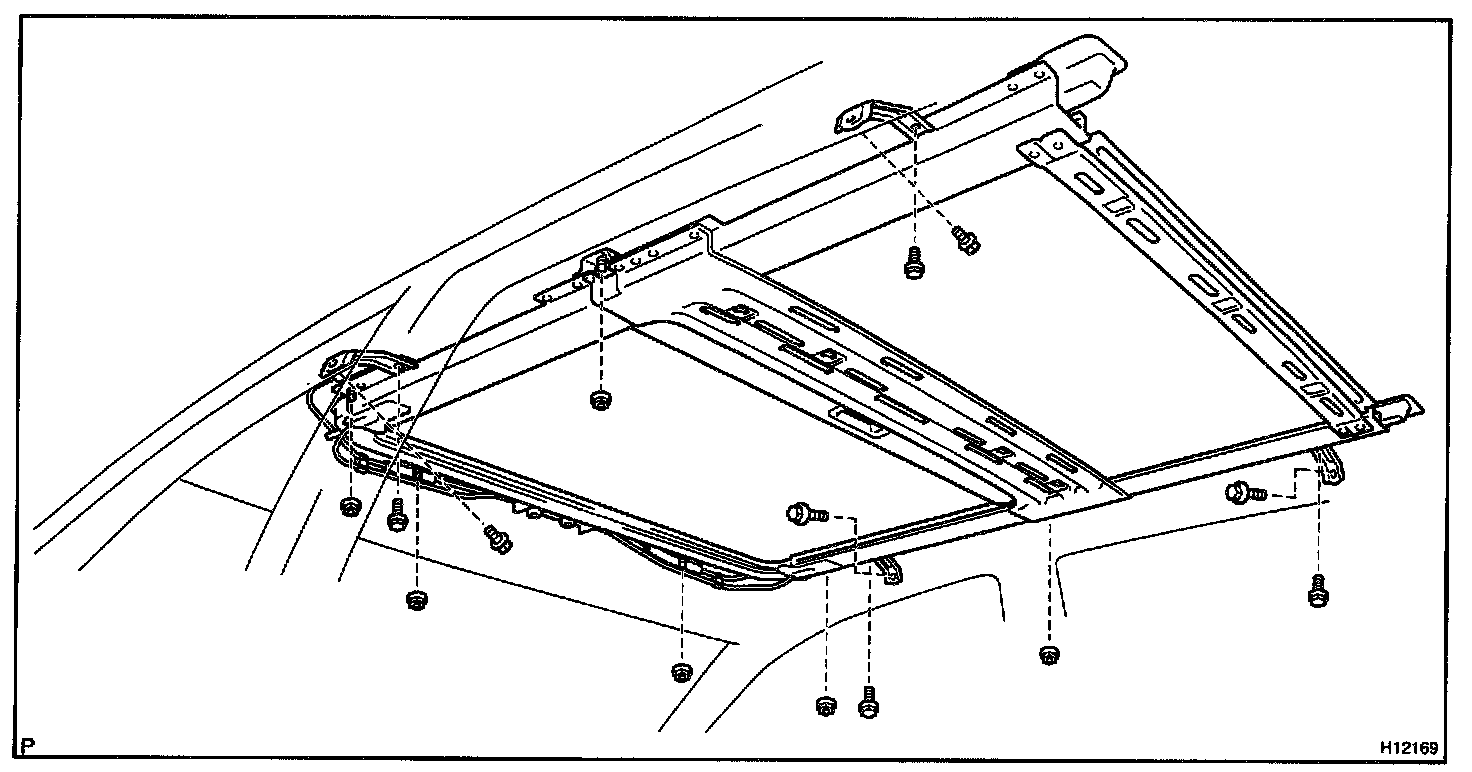 P

H12169