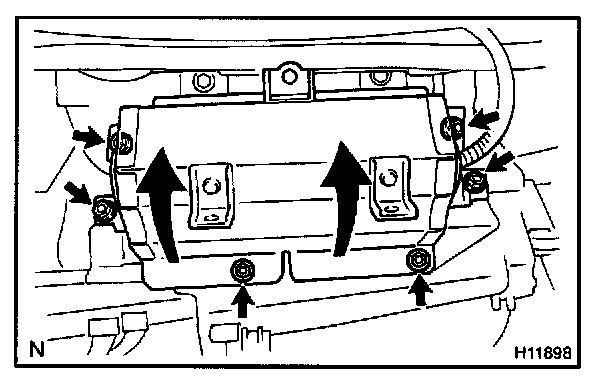 N

H11898