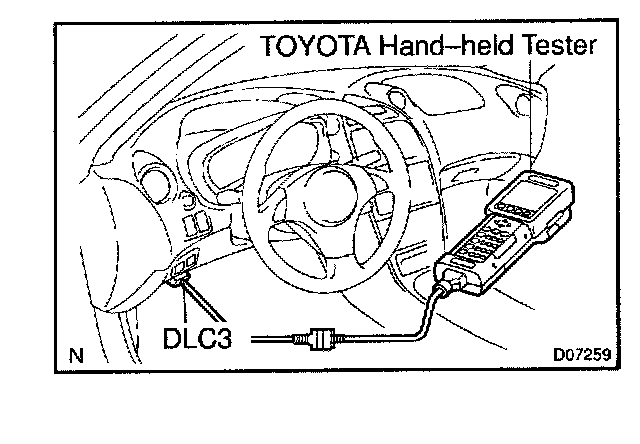 TOYOTA Hand–held Tester

DLC3

N

D07259