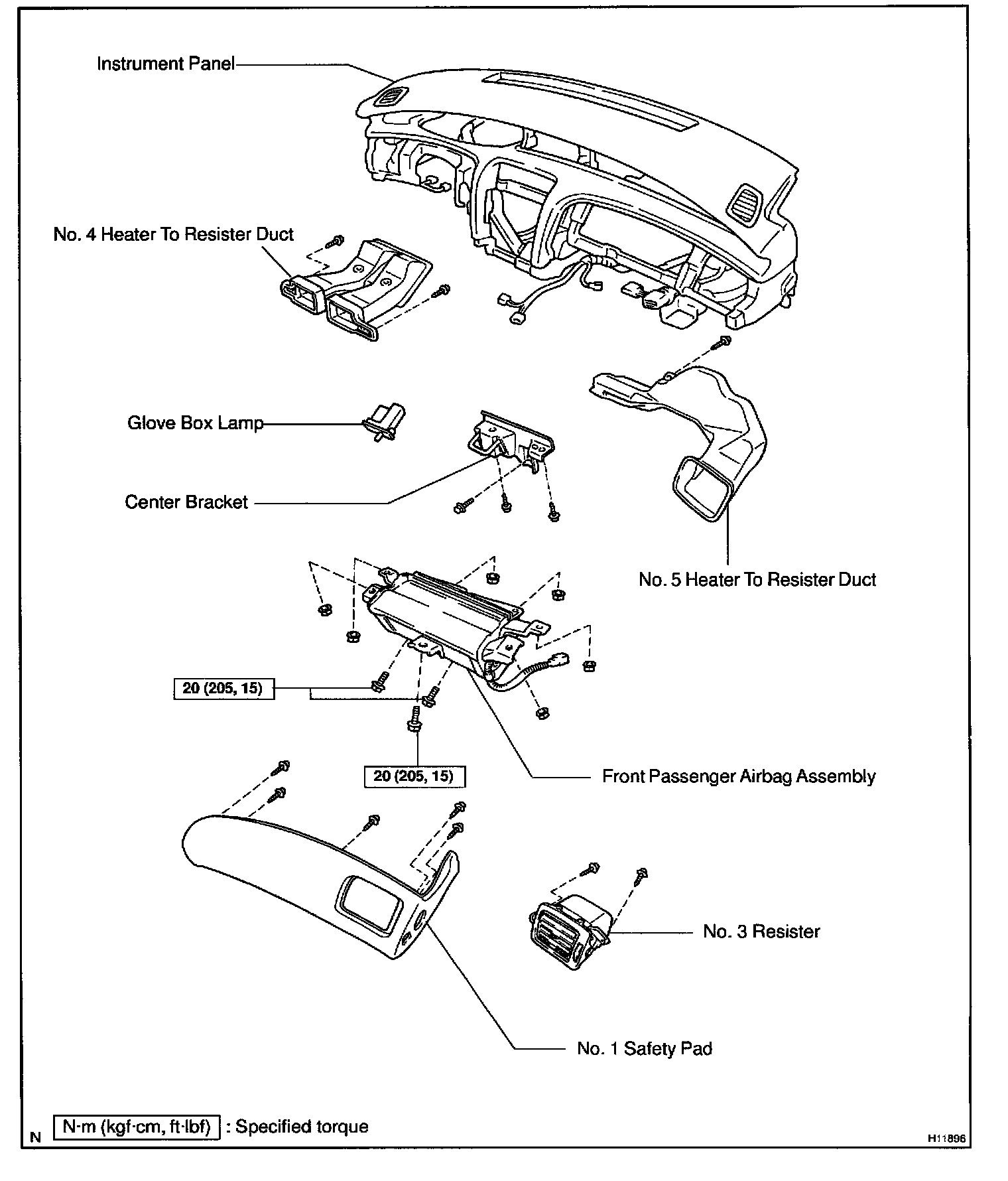 Instrument Panel

No. 4 Heater To Resister Duct

Glove Box Lamp

Center Bracket

No. 5 Heater To Resister Duct

20 (205, 15)

20 (205, 15)

Front Passenger Airbag Assembly

No. 3 Resister

No. 1 Safety Pad

N

N·m (kgf·cm, ft·lbf) : Specified torque

H11896