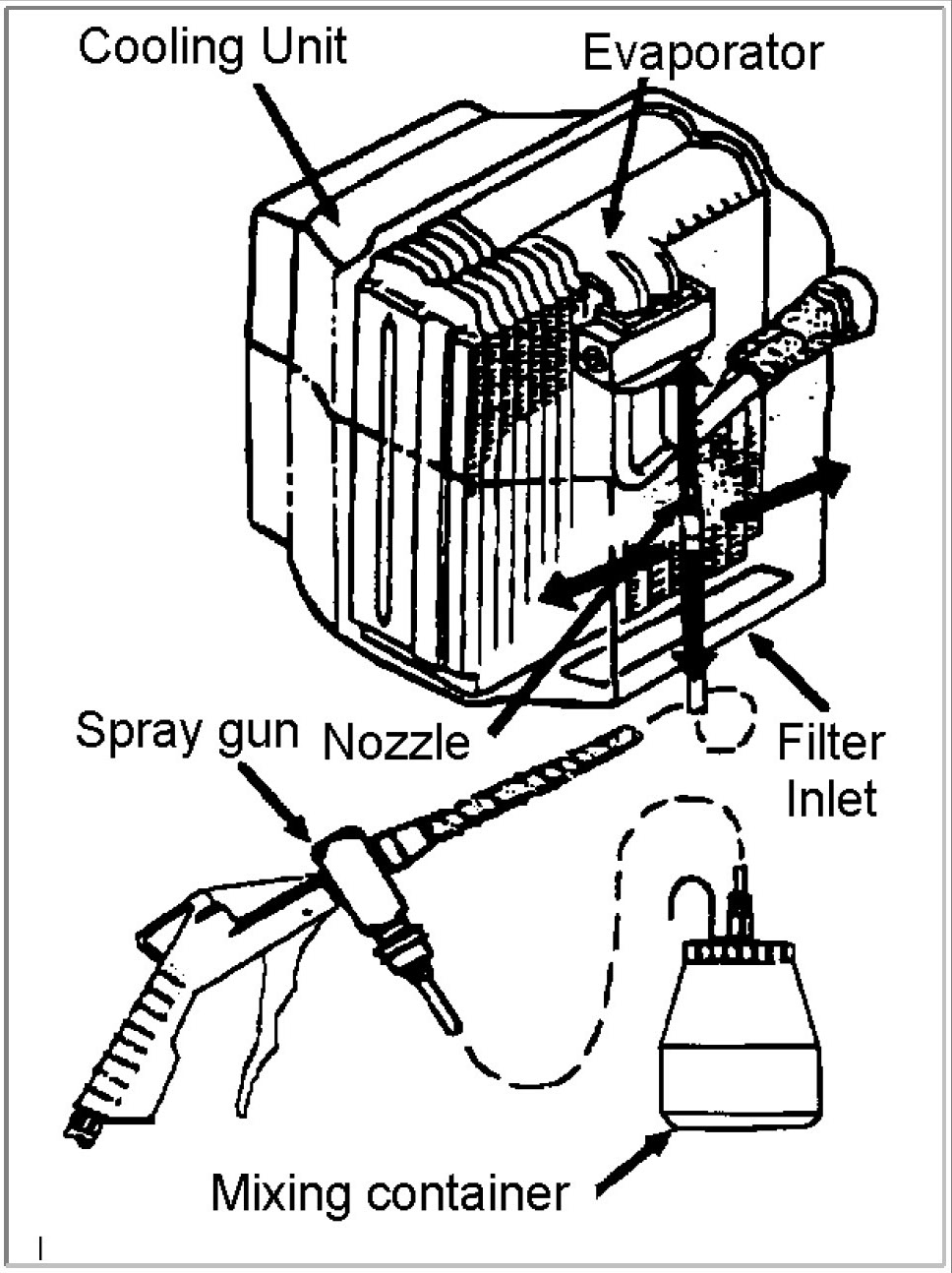 Cooling Unit
Evaporator
Spray gun
Nozzle
Filter Inlet
Mixing container