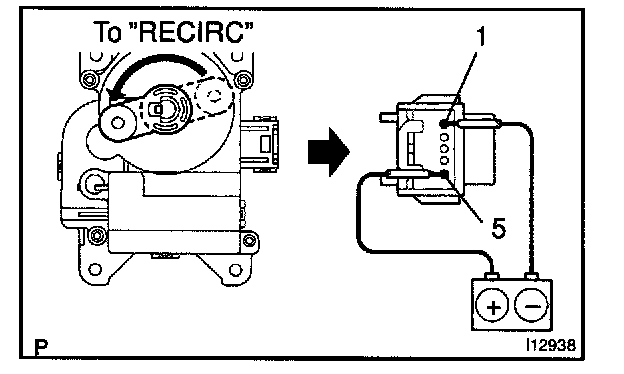 To "RECIRC"

1

5

+ −

P

I12938