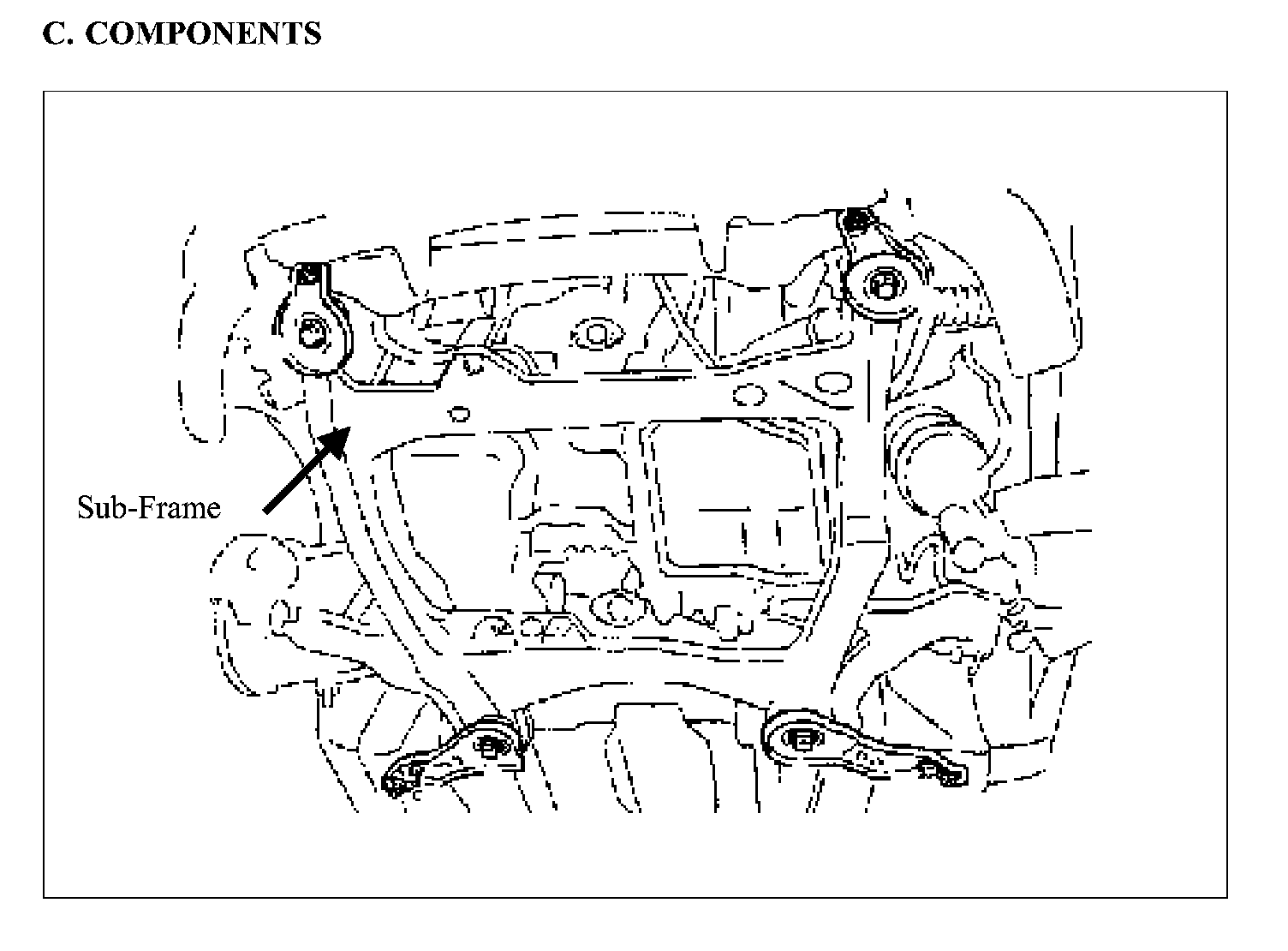 C. COMPONENTS

Sub-Frame