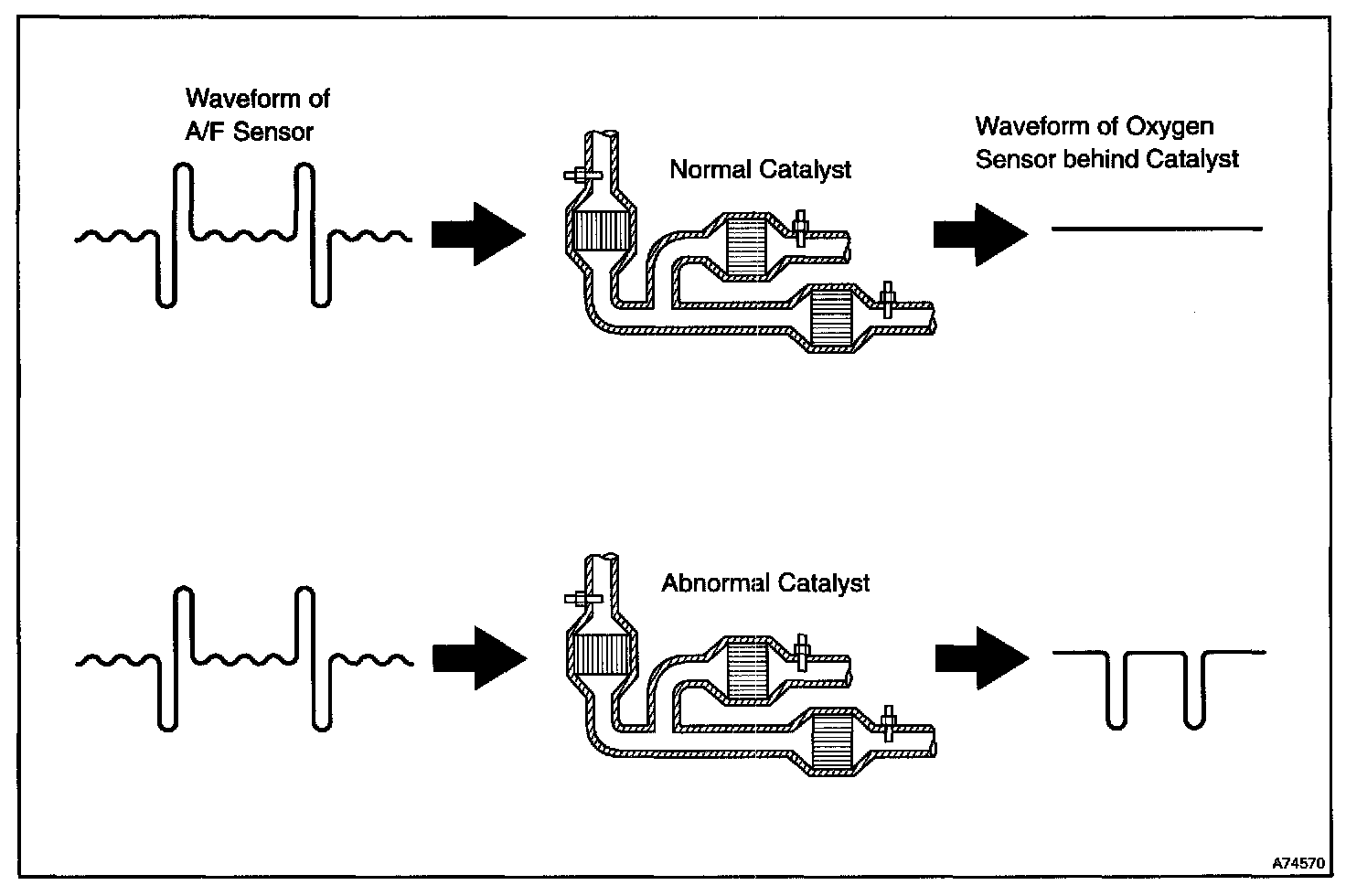 Waveform of A/F Sensor

Normal Catalyst

Waveform of Oxygen Sensor behind Catalyst

Abnormal Catalyst

A74570