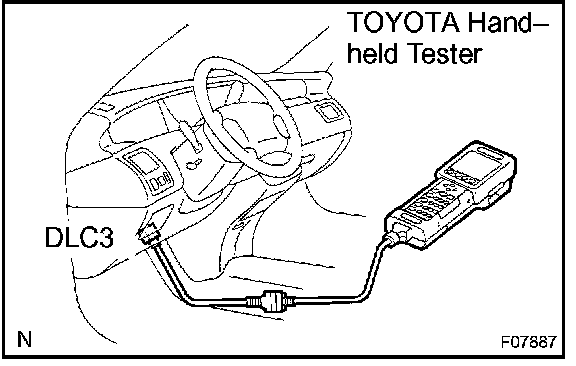 TOYOTA Hand–held Tester

DLC3

N

F07887