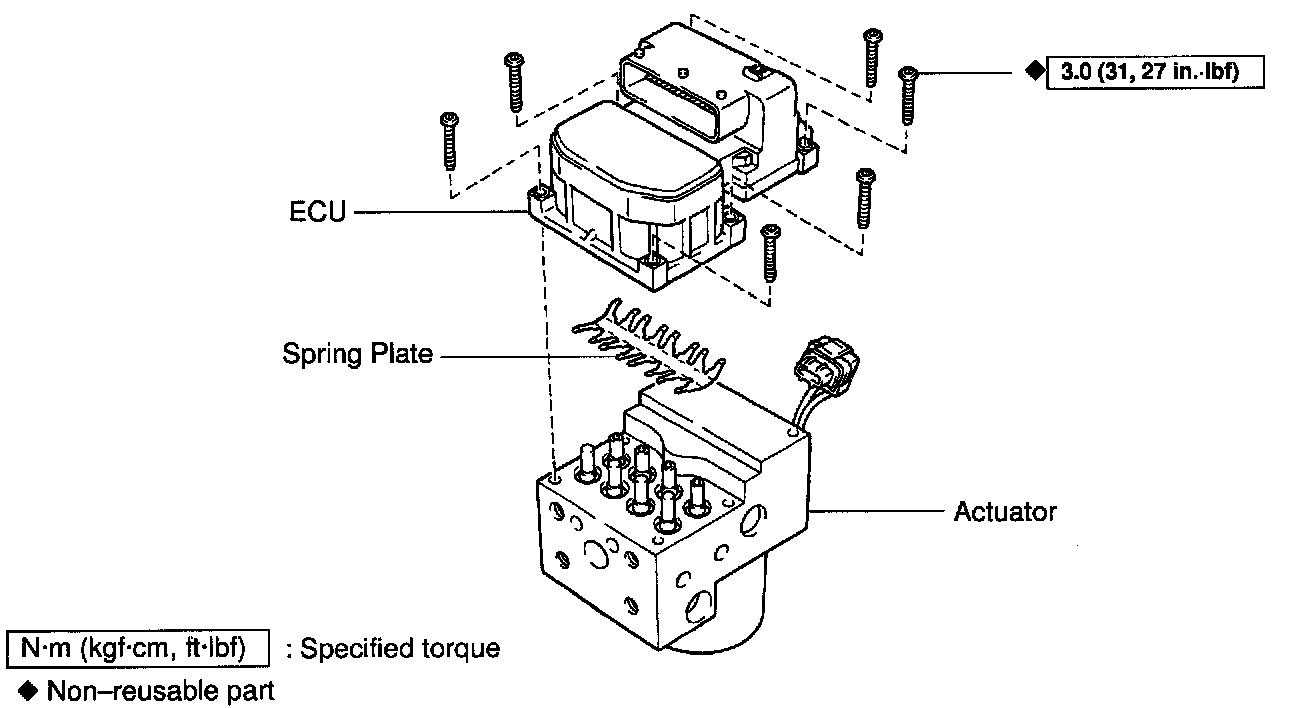 ◆ 3.0 (31, 27 in.·lbf)

ECU

Spring Plate

Actuator

N·m (kgf·cm, ft·lbf) : Specified torque

◆ Non–reusable part