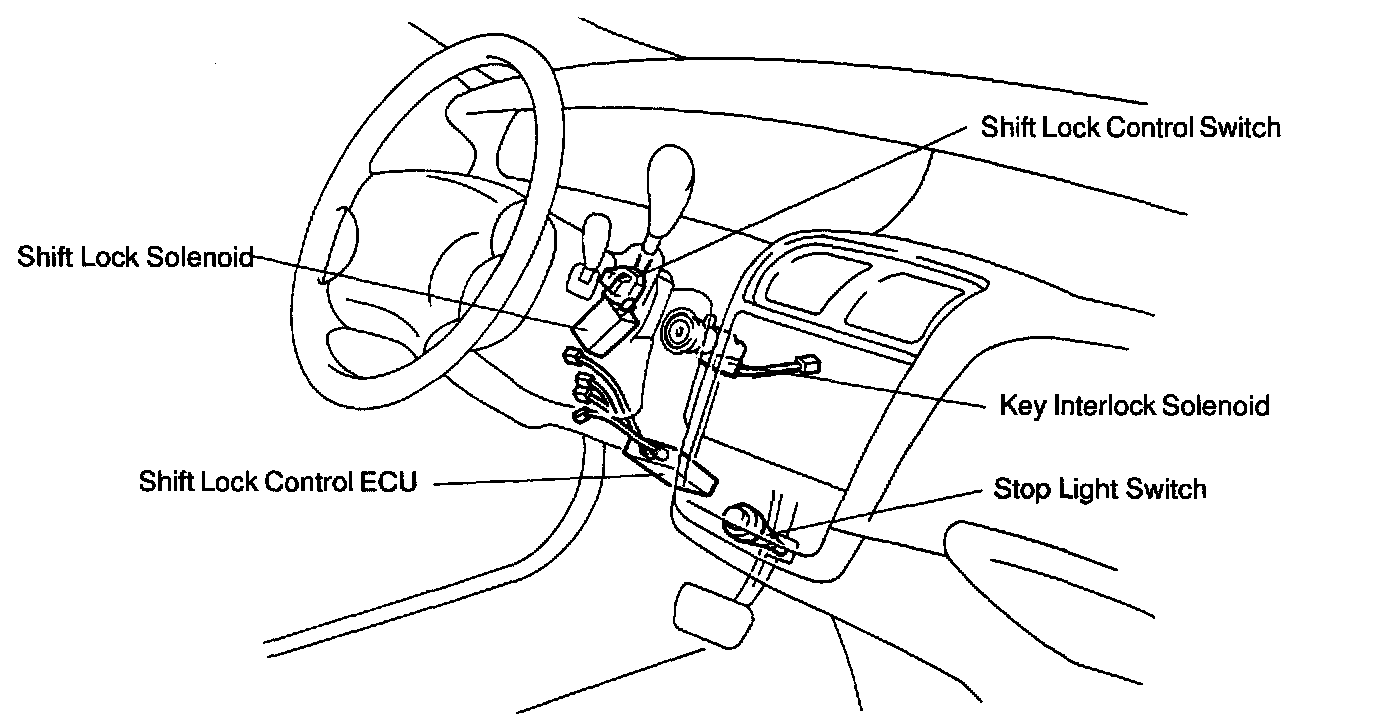 Shift Lock Control Switch

Shift Lock Solenoid

Key Interlock Solenoid

Shift Lock Control ECU

Stop Light Switch