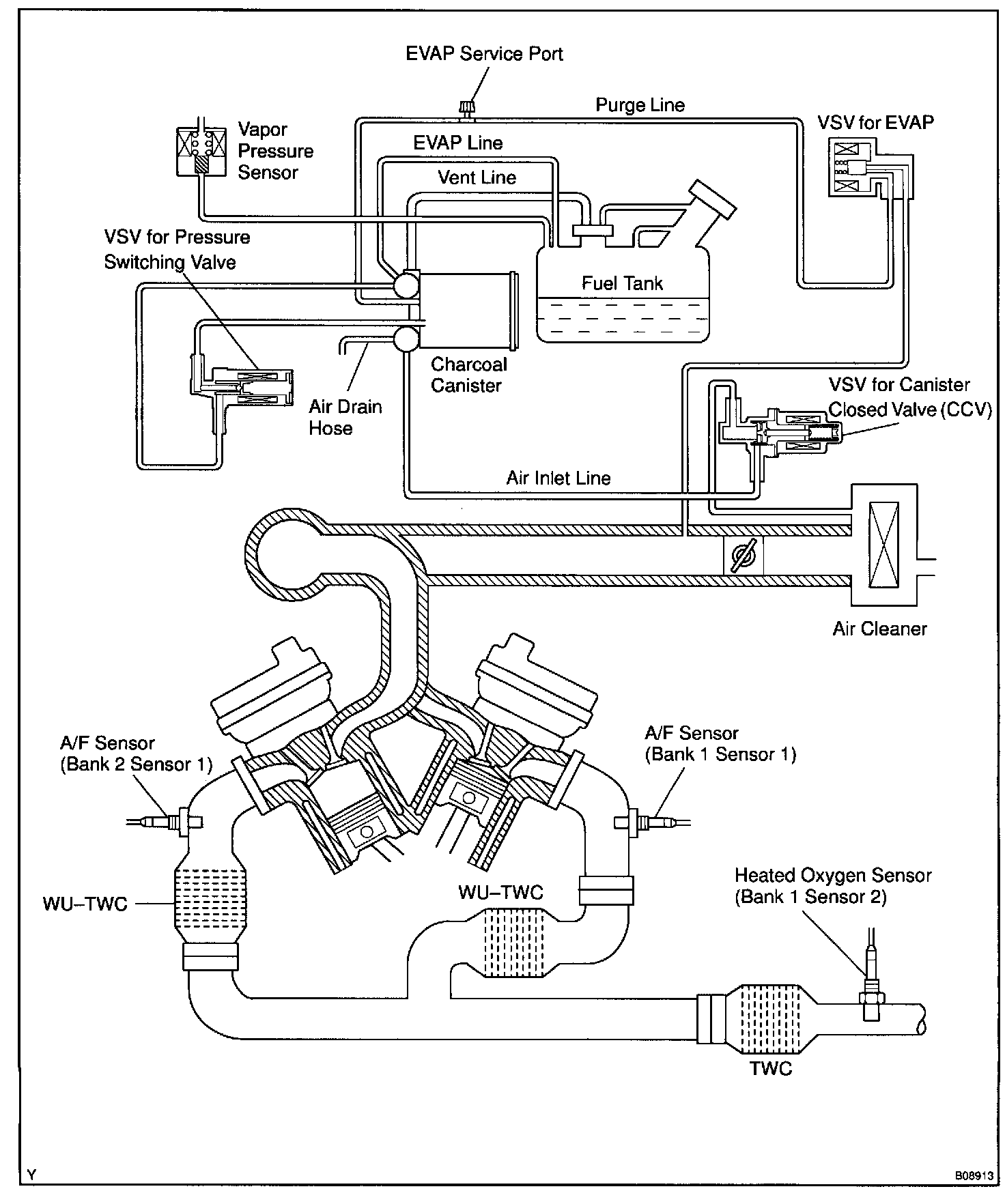 EVAP Service Port

Purge Line

Vapor Pressure Sensor

EVAP Line

VSV for EVAP

Vent Line

VSV for Pressure Switching Valve

Fuel Tank

Charcoal Canister

Air Drain Hose

VSV for Canister Closed Valve (CCV)

Air Inlet Line

Air Cleaner

A/F Sensor (Bank 2 Sensor 1)

A/F Sensor (Bank 1 Sensor 1)

WU–TWC

WU–TWC

Heated Oxygen Sensor (Bank 1 Sensor 2)

TWC

Y

B08913