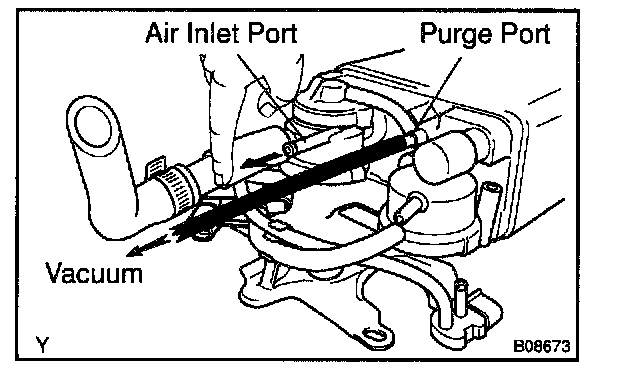 Air Inlet Port
Purge Port
Vacuum
Y
B08673