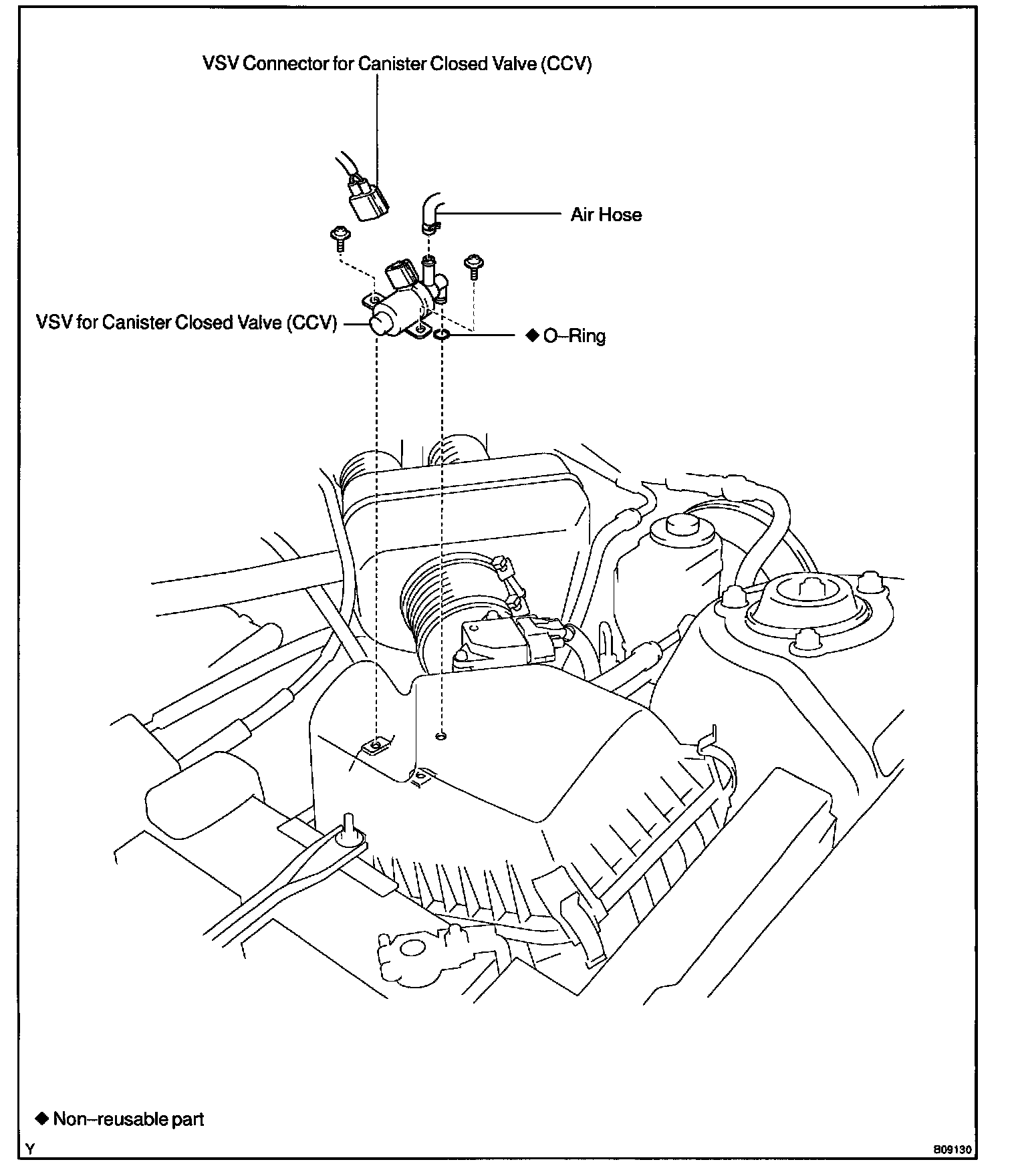 VSV Connector for Canister Closed Valve (CCV)

Air Hose

VSV for Canister Closed Valve (CCV)

◆ O–Ring

◆ Non–reusable part

Y

B09130