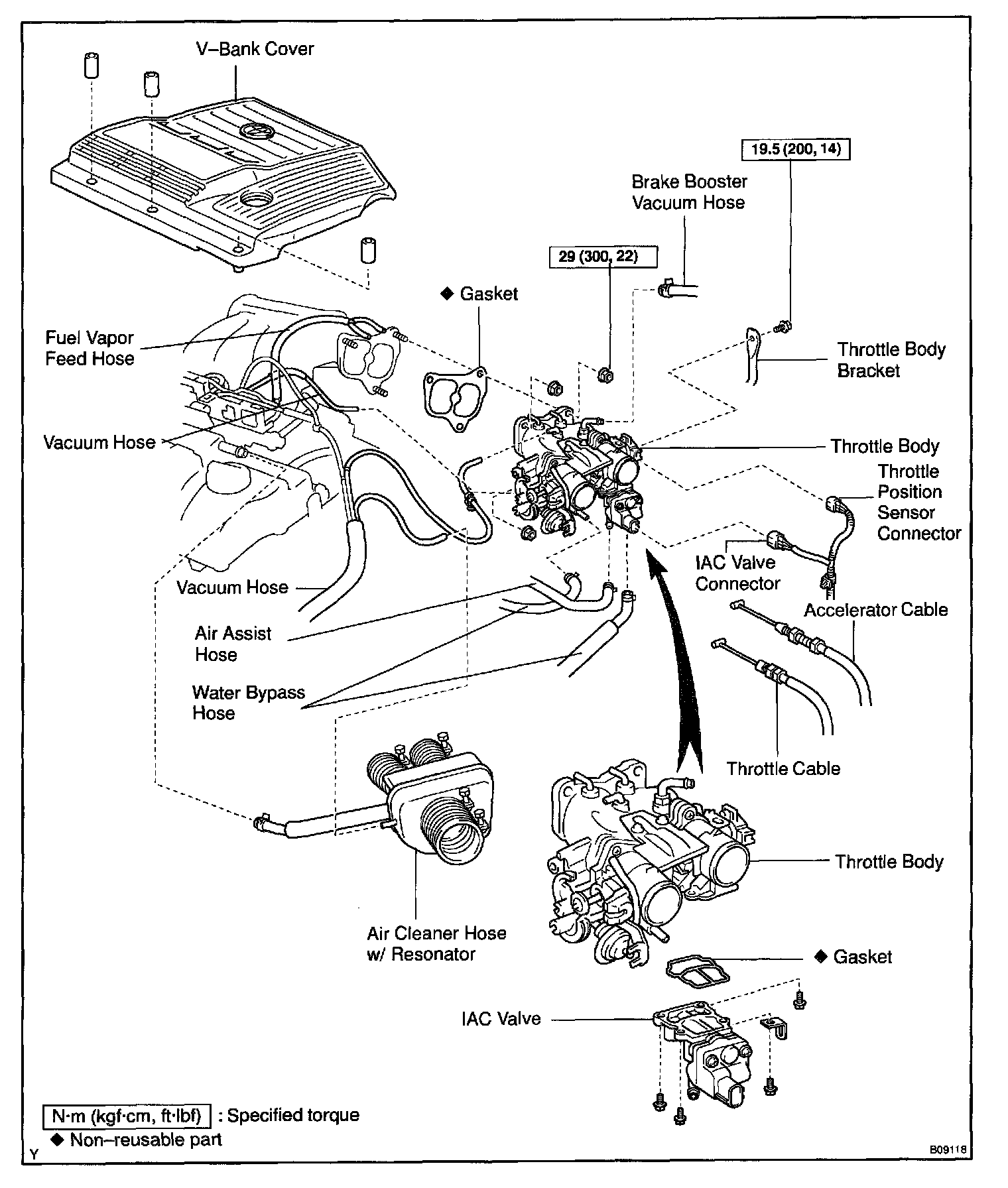 V–Bank Cover

19.5 (200, 14)

Brake Booster
Vacuum Hose

29 (300, 22)

◆ Gasket

Fuel Vapor
Feed Hose

Throttle Body
Bracket

Vacuum Hose

Throttle Body

Throttle
Position
Sensor
Connector

IAC Valve
Connector

Vacuum Hose

Accelerator Cable

Air Assist
Hose

Water Bypass
Hose

Throttle Cable

Throttle Body

Air Cleaner Hose
w/ Resonator

◆ Gasket

IAC Valve

N·m (kgf·cm, ft·lbf) : Specified torque
◆ Non–reusable part

Y

B09118