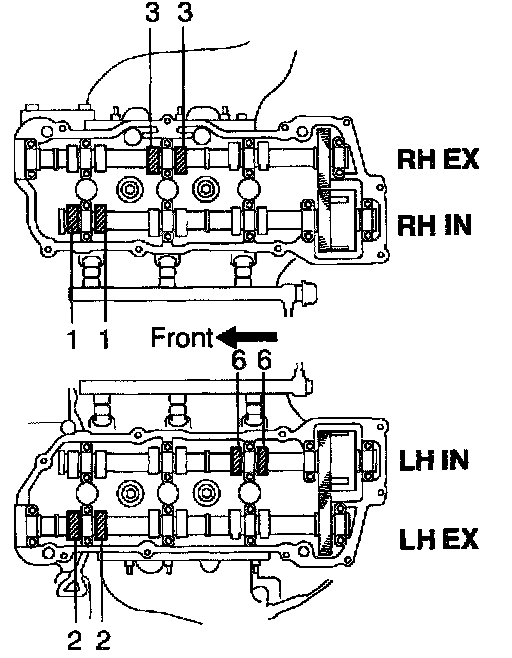 3 3

RH EX

RH IN

1 1

Front

6 6

LH IN

LH EX

2 2