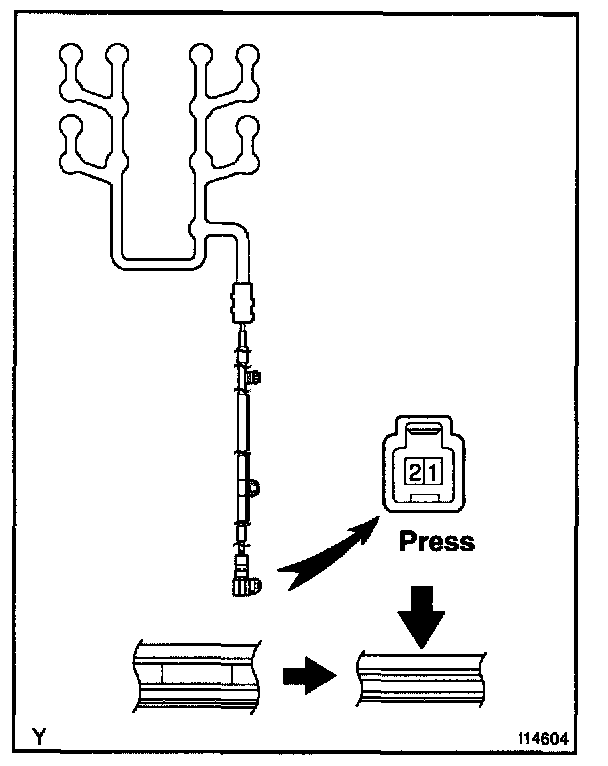 2 1

Press

Y

I14604