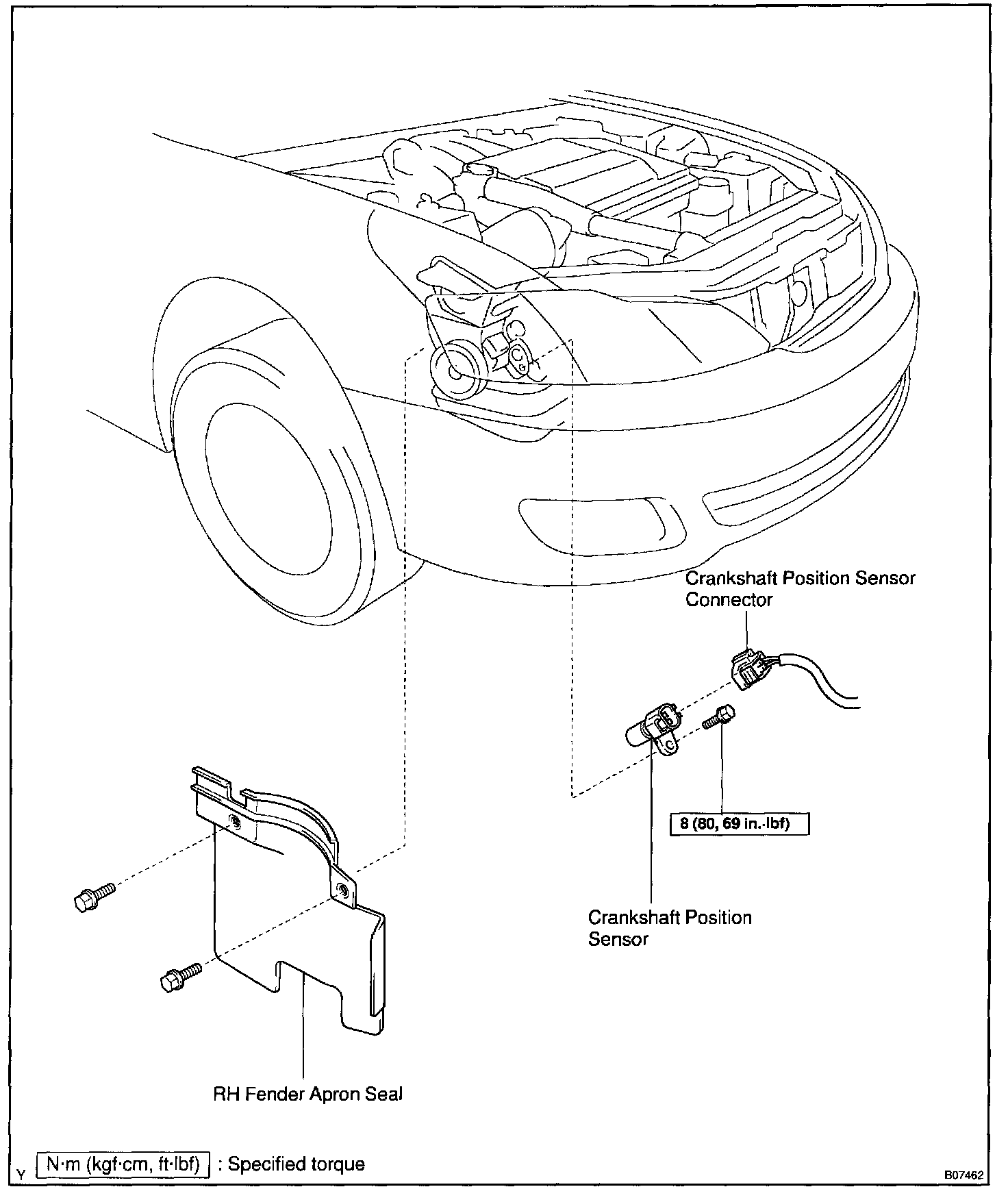 Crankshaft Position Sensor Connector

8 (80, 69 in.·lbf)

Crankshaft Position Sensor

RH Fender Apron Seal

Y N·m (kgf·cm, ft·lbf) : Specified torque

B07462