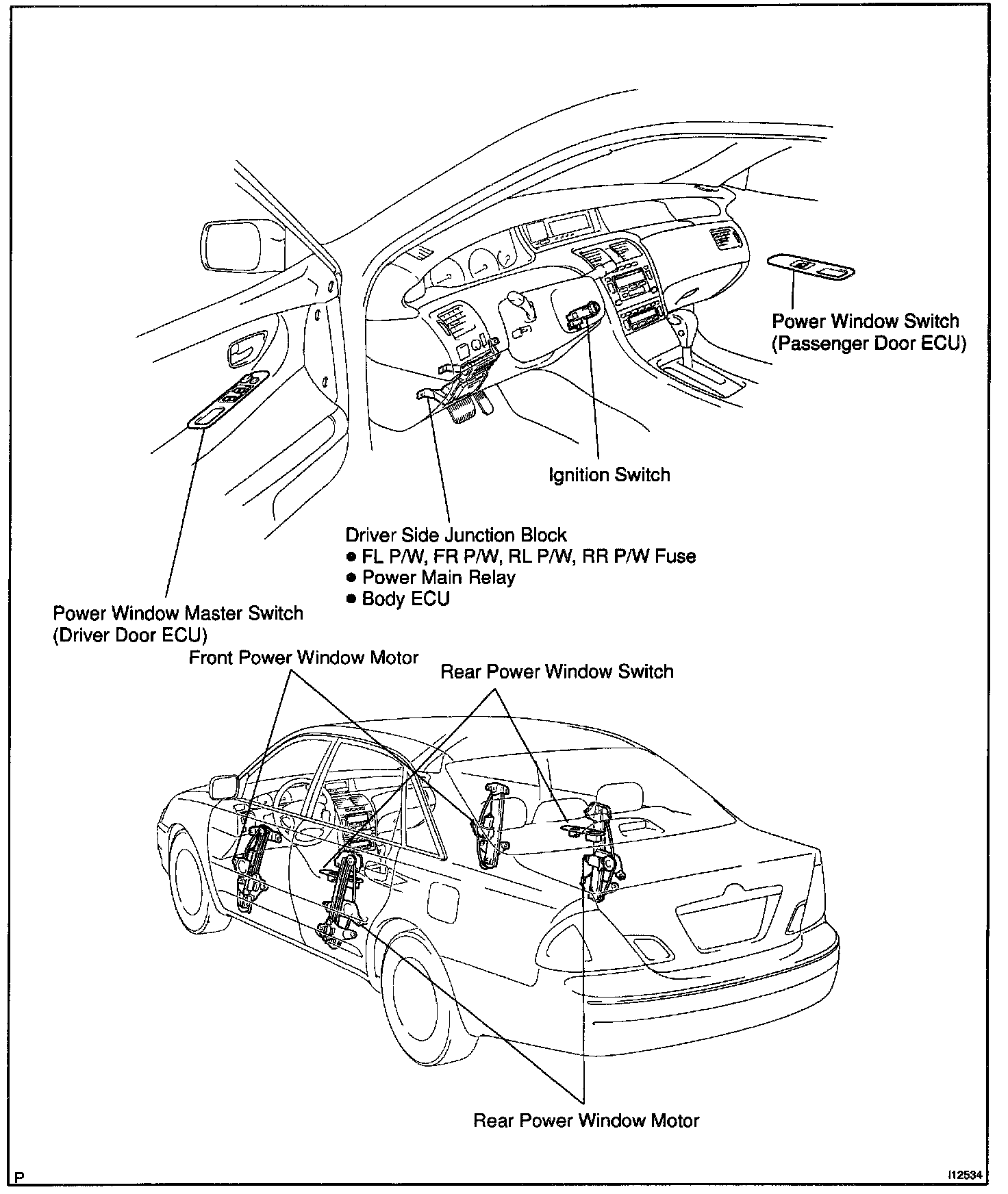 Power Window Switch
(Passenger Door ECU)

Ignition Switch

Driver Side Junction Block
● FL P/W, FR P/W, RL P/W, RR P/W Fuse
● Power Main Relay
● Body ECU

Power Window Master Switch
(Driver Door ECU)

Front Power Window Motor

Rear Power Window Switch

Rear Power Window Motor

P

I12534