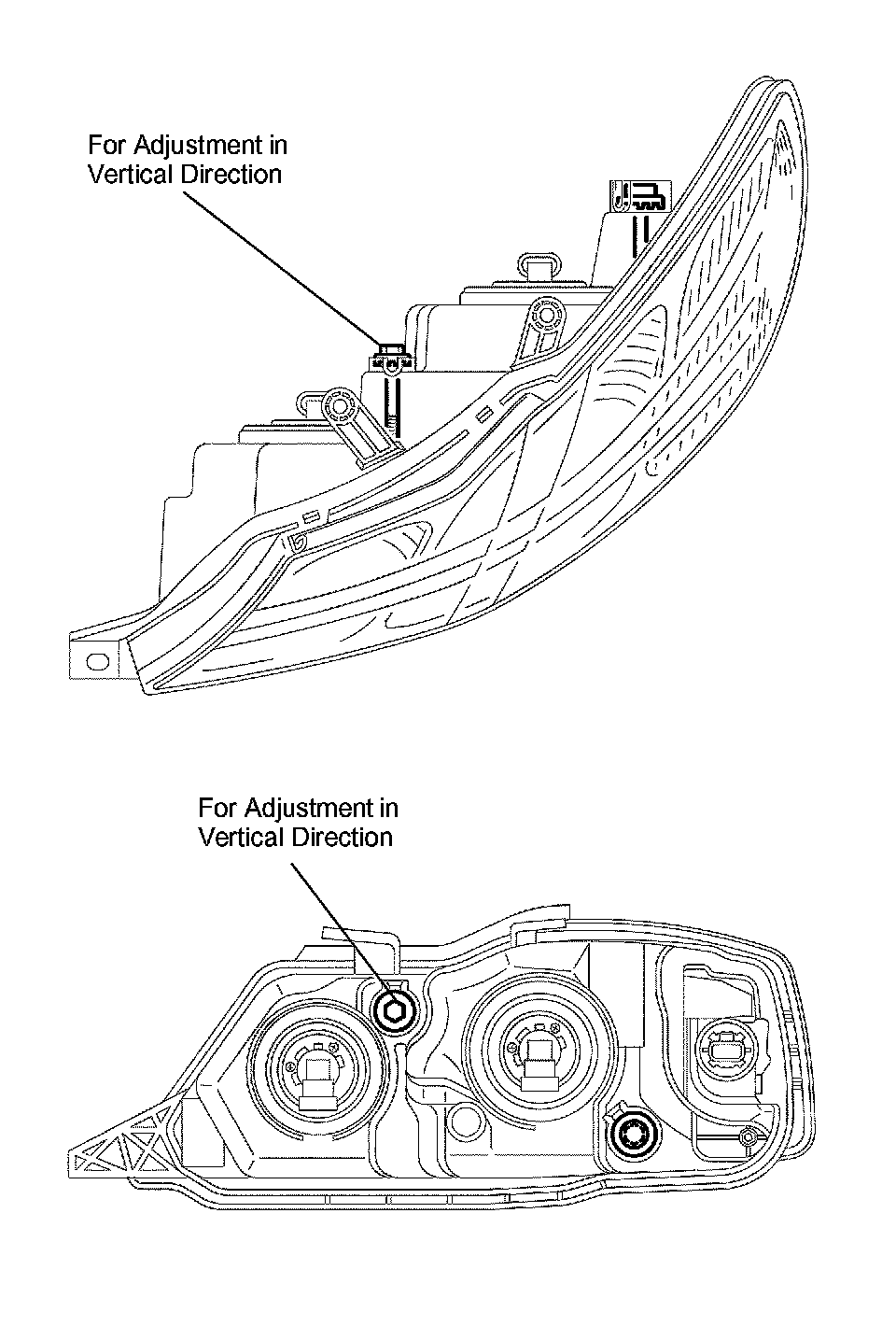 For Adjustment in Vertical Direction

For Adjustment in Vertical Direction