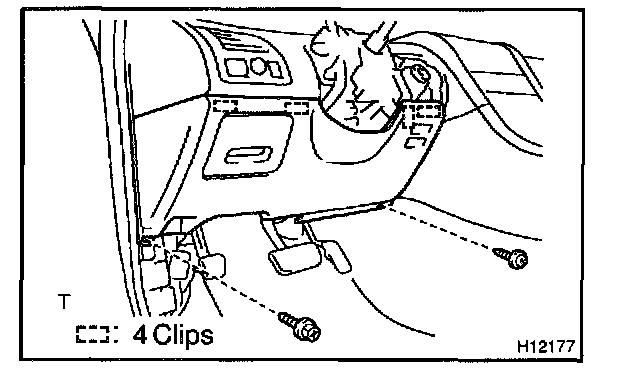 T

: 4 Clips

H12177