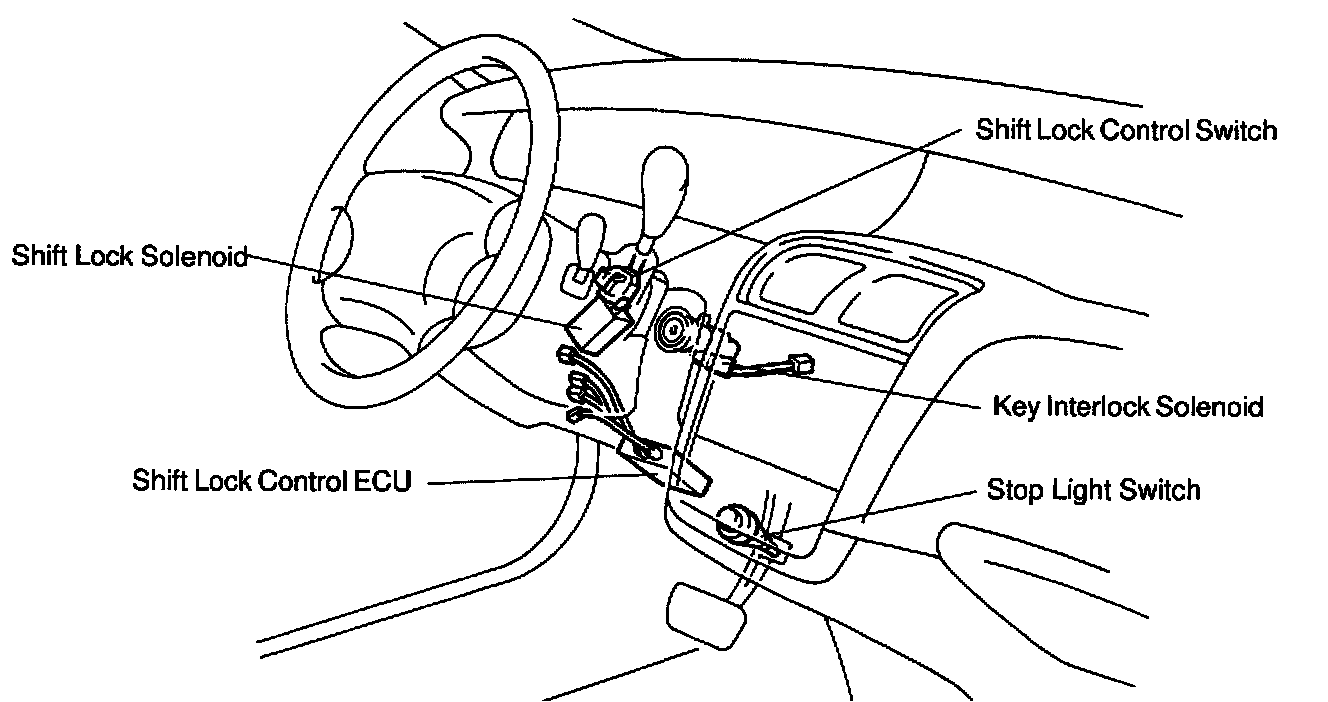 Shift Lock Control Switch

Shift Lock Solenoid

Key Interlock Solenoid

Shift Lock Control ECU

Stop Light Switch