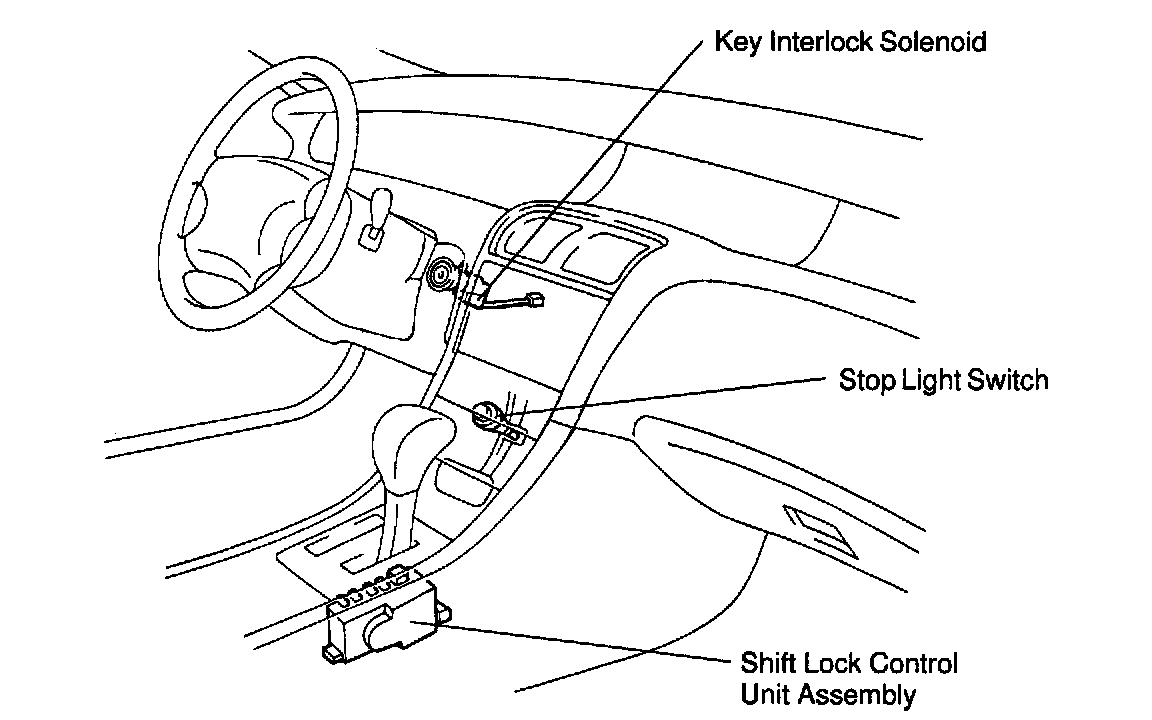 Key Interlock Solenoid

Stop Light Switch

Shift Lock Control Unit Assembly