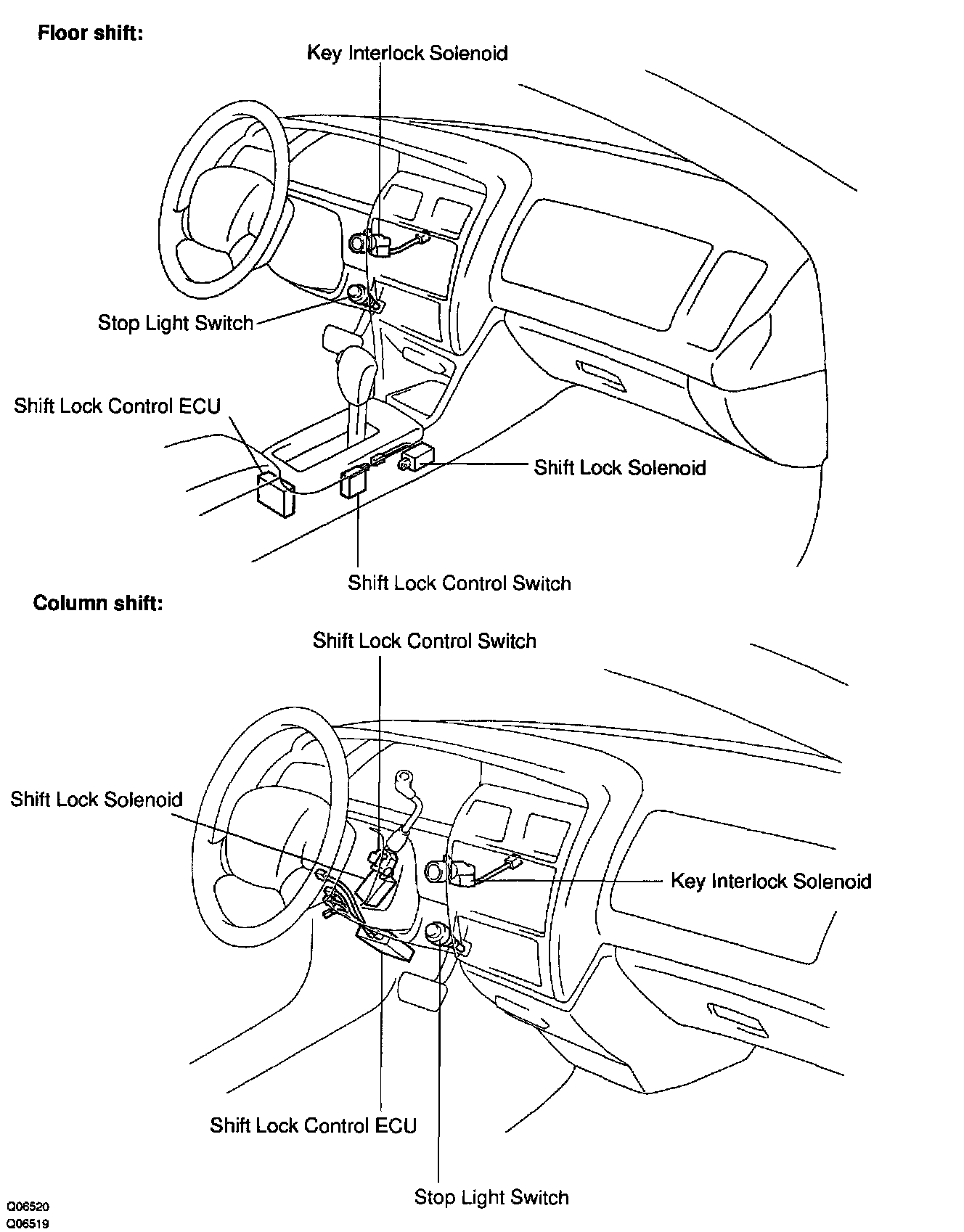 Floor shift:

Key Interlock Solenoid

Stop Light Switch

Shift Lock Control ECU

Shift Lock Solenoid

Shift Lock Control Switch

Column shift:

Shift Lock Control Switch

Shift Lock Solenoid

Key Interlock Solenoid

Shift Lock Control ECU

Stop Light Switch

Q06520
Q06519