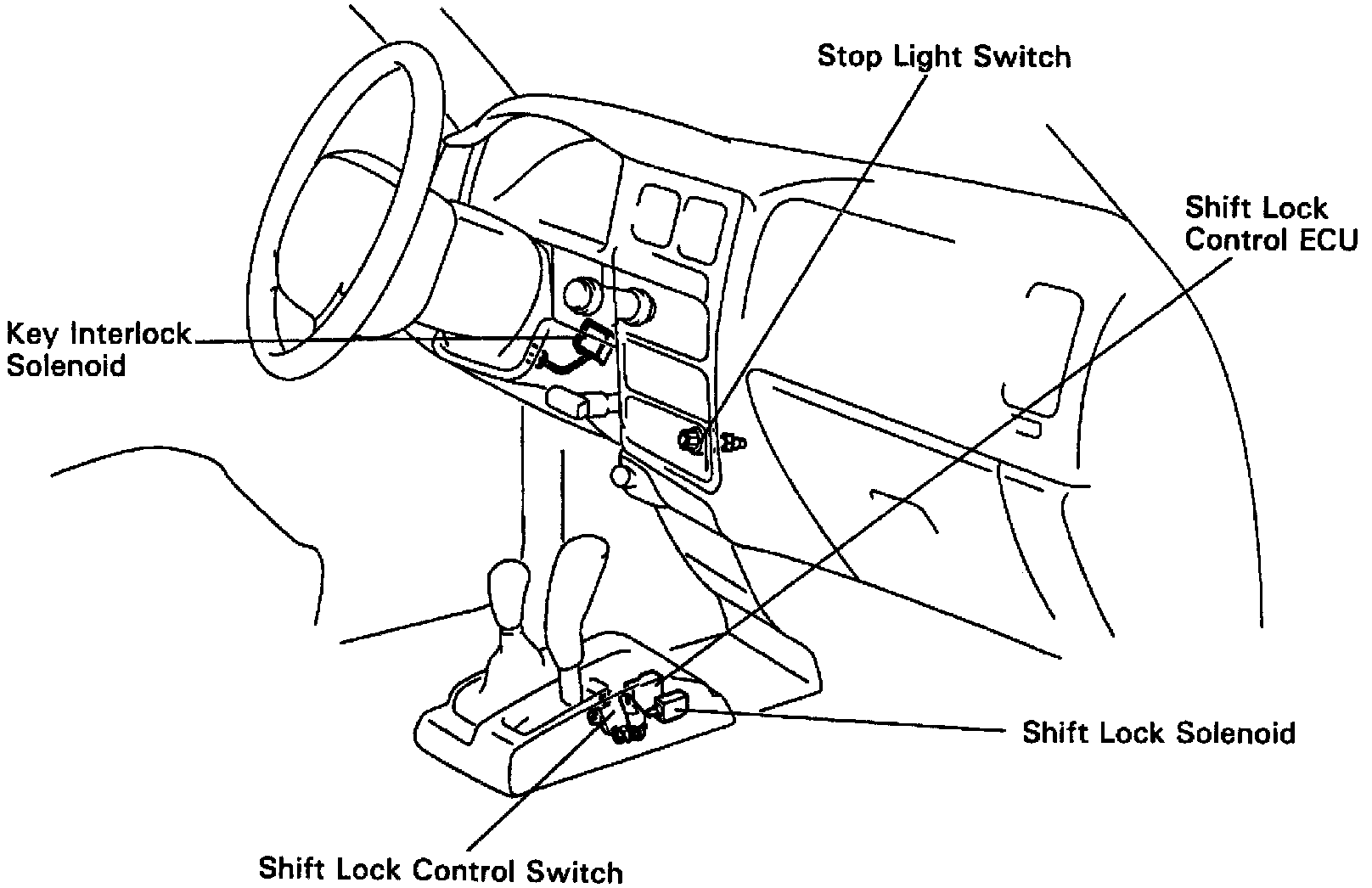 Stop Light Switch

Shift Lock Control ECU

Key Interlock Solenoid

Shift Lock Solenoid

Shift Lock Control Switch