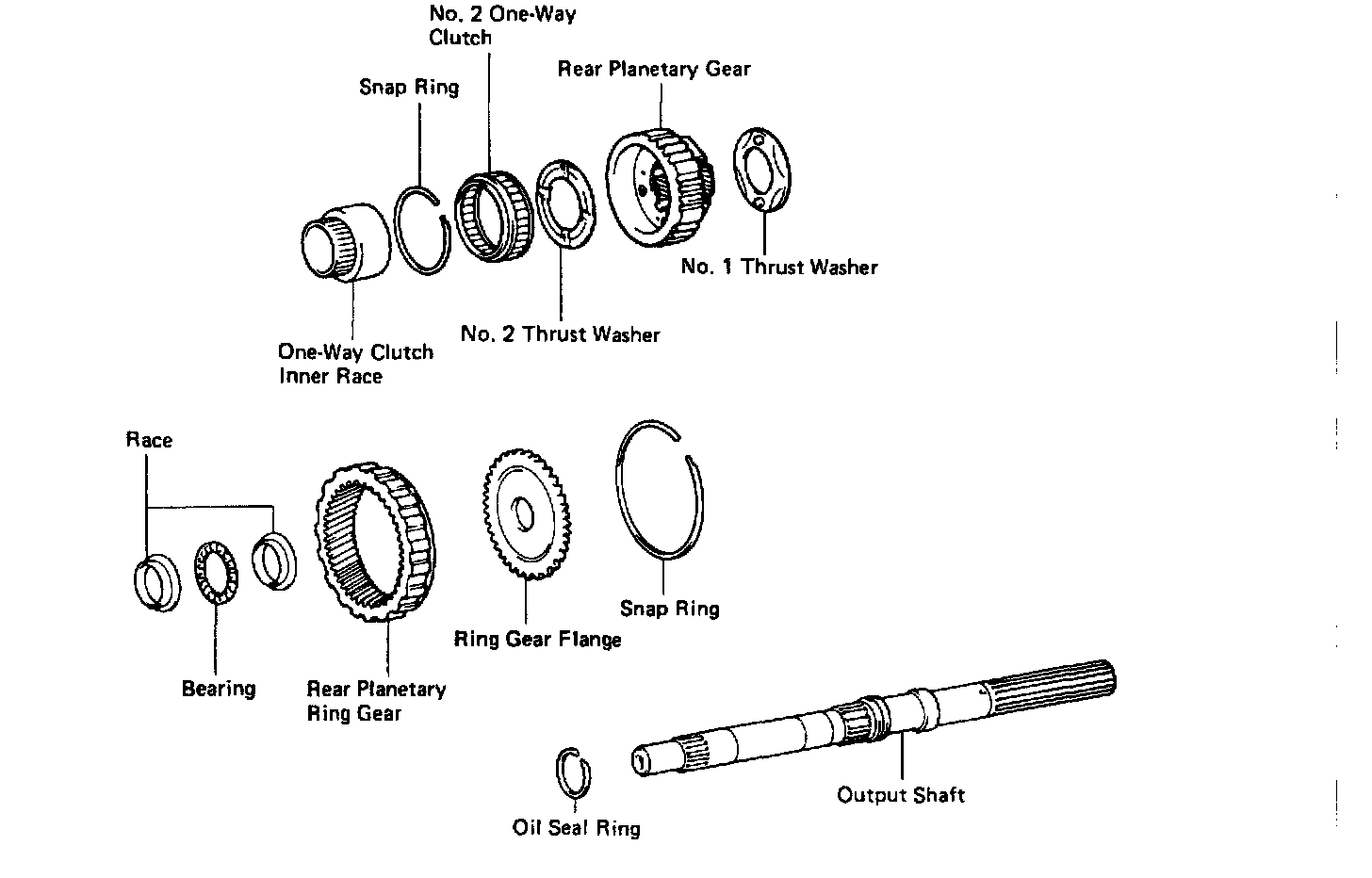 No. 2 One-Way Clutch

Snap Ring

Rear Planetary Gear

No. 1 Thrust Washer

No. 2 Thrust Washer

One-Way Clutch Inner Race

Race

Bearing

Rear Planetary Ring Gear

Ring Gear Flange

Snap Ring

Oil Seal Ring

Output Shaft