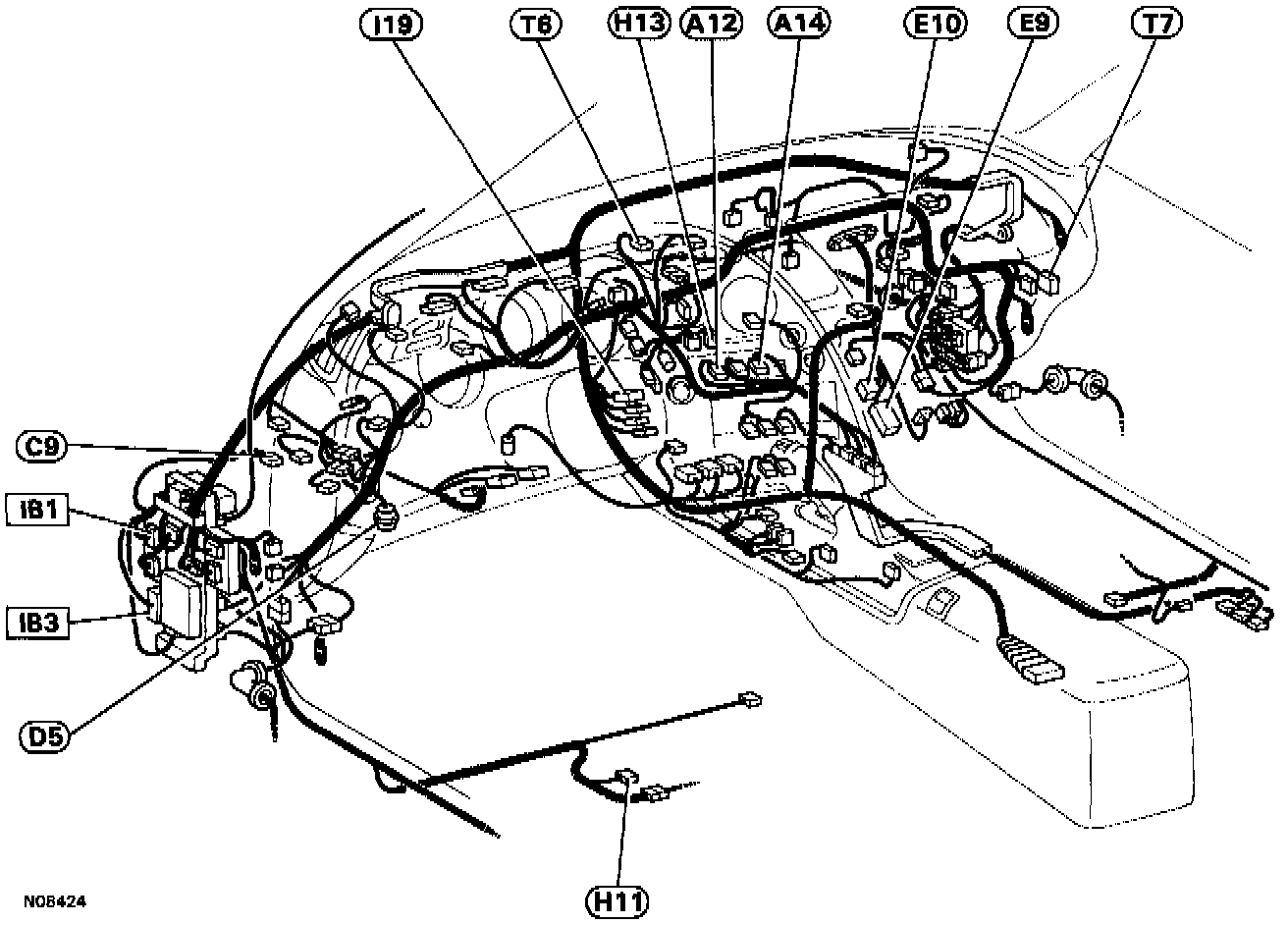 I19
T6
H13
A12
A14
E10
E9
T7
C9
IB1
IB3
D5
H11
N08424