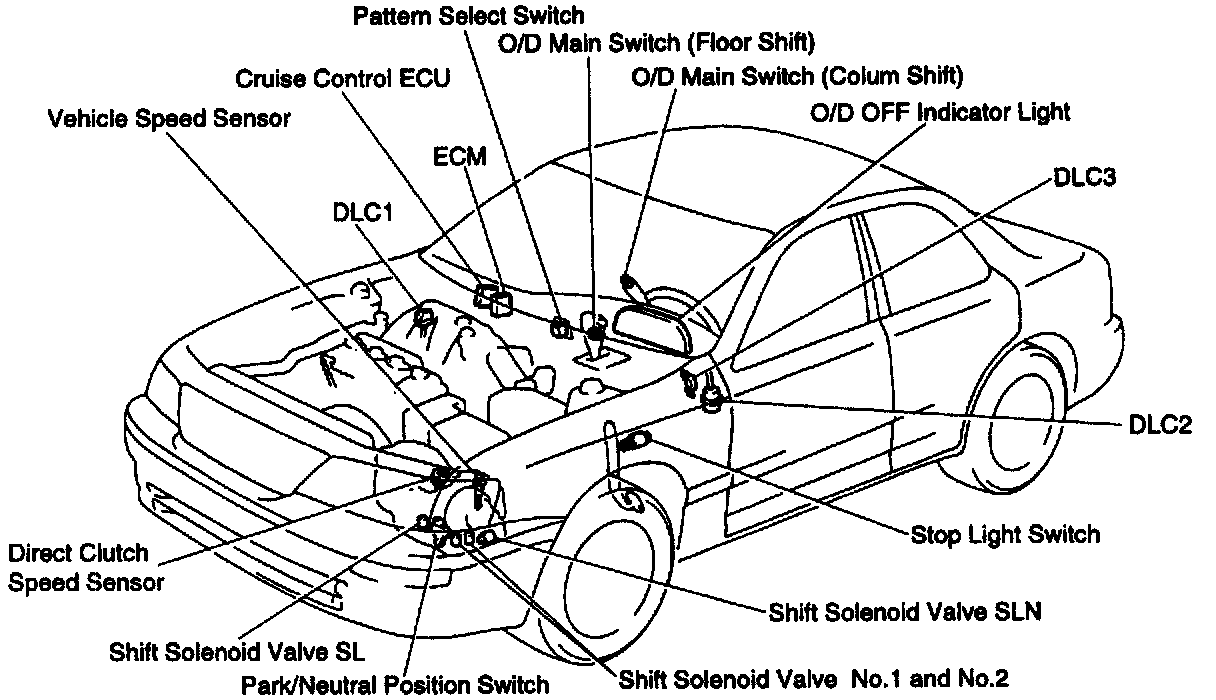 Pattern Select Switch
O/D Main Switch (Floor Shift)
Cruise Control ECU
O/D Main Switch (Colum Shift)
Vehicle Speed Sensor
O/D OFF Indicator Light
ECM
DLC3
DLC1
DLC2
Stop Light Switch
Direct Clutch Speed Sensor
Shift Solenoid Valve SLN
Shift Solenoid Valve SL
Park/Neutral Position Switch
Shift Solenoid Valve No.1 and No.2