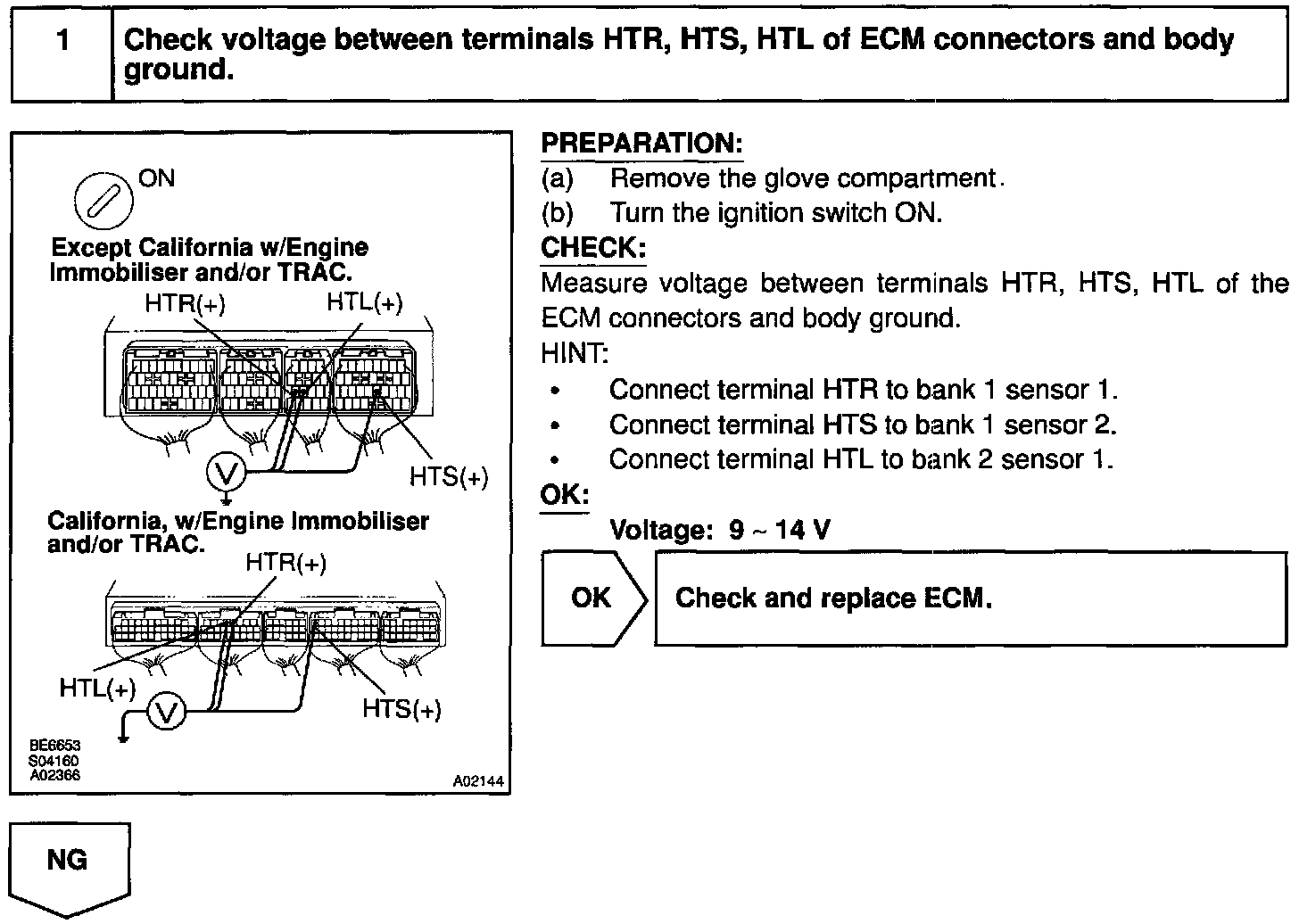 1 Check voltage between terminals HTR, HTS, HTL of ECM connectors and body ground.

ON

Except California w/Engine Immobiliser and/or TRAC.

HTR(+)

HTL(+)

V

HTS(+)

California, w/Engine Immobiliser and/or TRAC.

HTR(+)

HTL(+)

V

HTS(+)

BE6653
S04160
A02366

A02144

PREPARATION:
(a) Remove the glove compartment.
(b) Turn the ignition switch ON.

CHECK:
Measure voltage between terminals HTR, HTS, HTL of the ECM connectors and body ground.

HINT:
• Connect terminal HTR to bank 1 sensor 1.
• Connect terminal HTS to bank 1 sensor 2.
• Connect terminal HTL to bank 2 sensor 1.

OK:
Voltage: 9 ~ 14 V

OK

Check and replace ECM.

NG