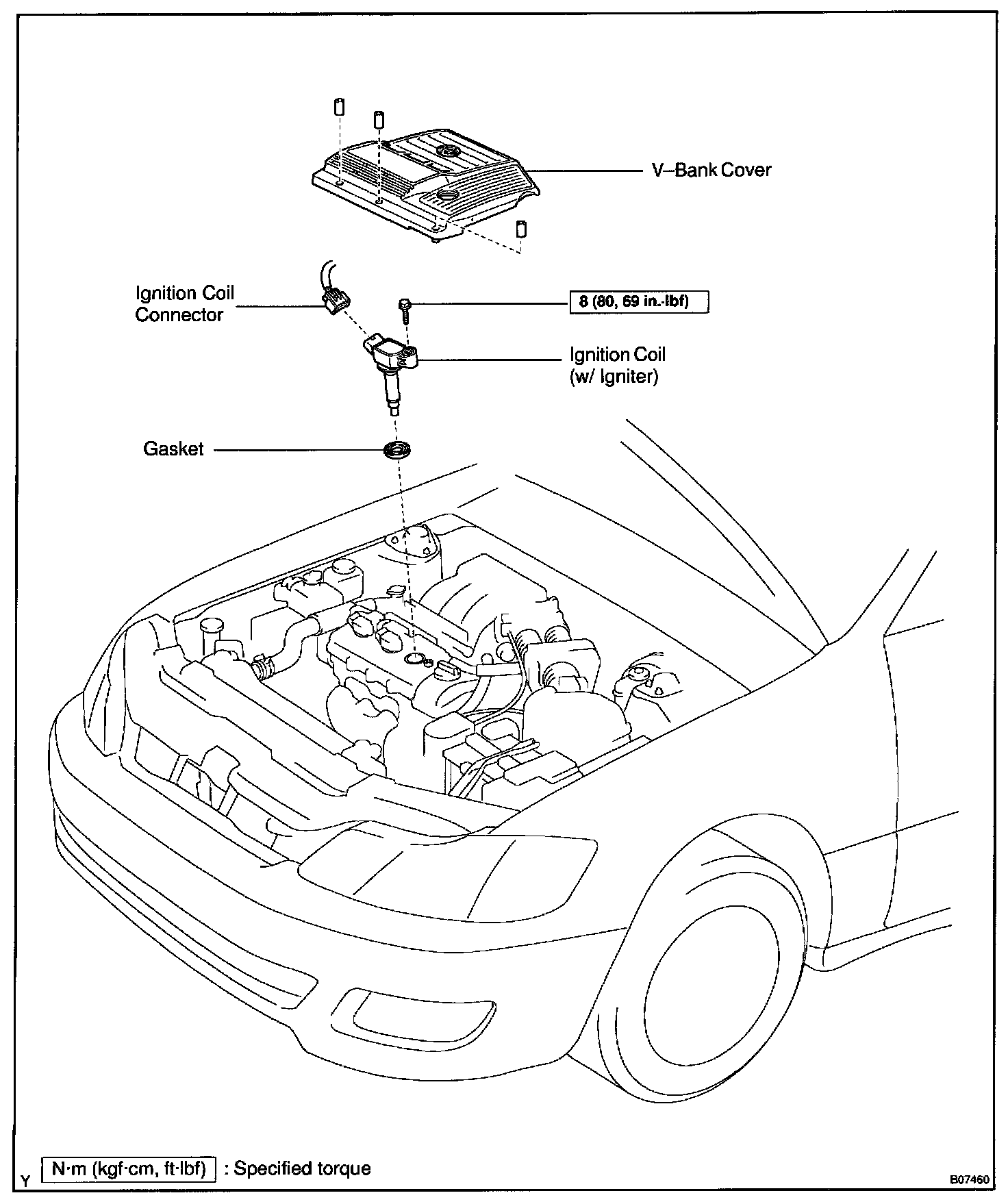 V–Bank Cover

Ignition Coil Connector

8 (80, 69 in.·lbf)

Ignition Coil (w/ Igniter)

Gasket

Y

N·m (kgf·cm, ft·lbf) : Specified torque

B07460