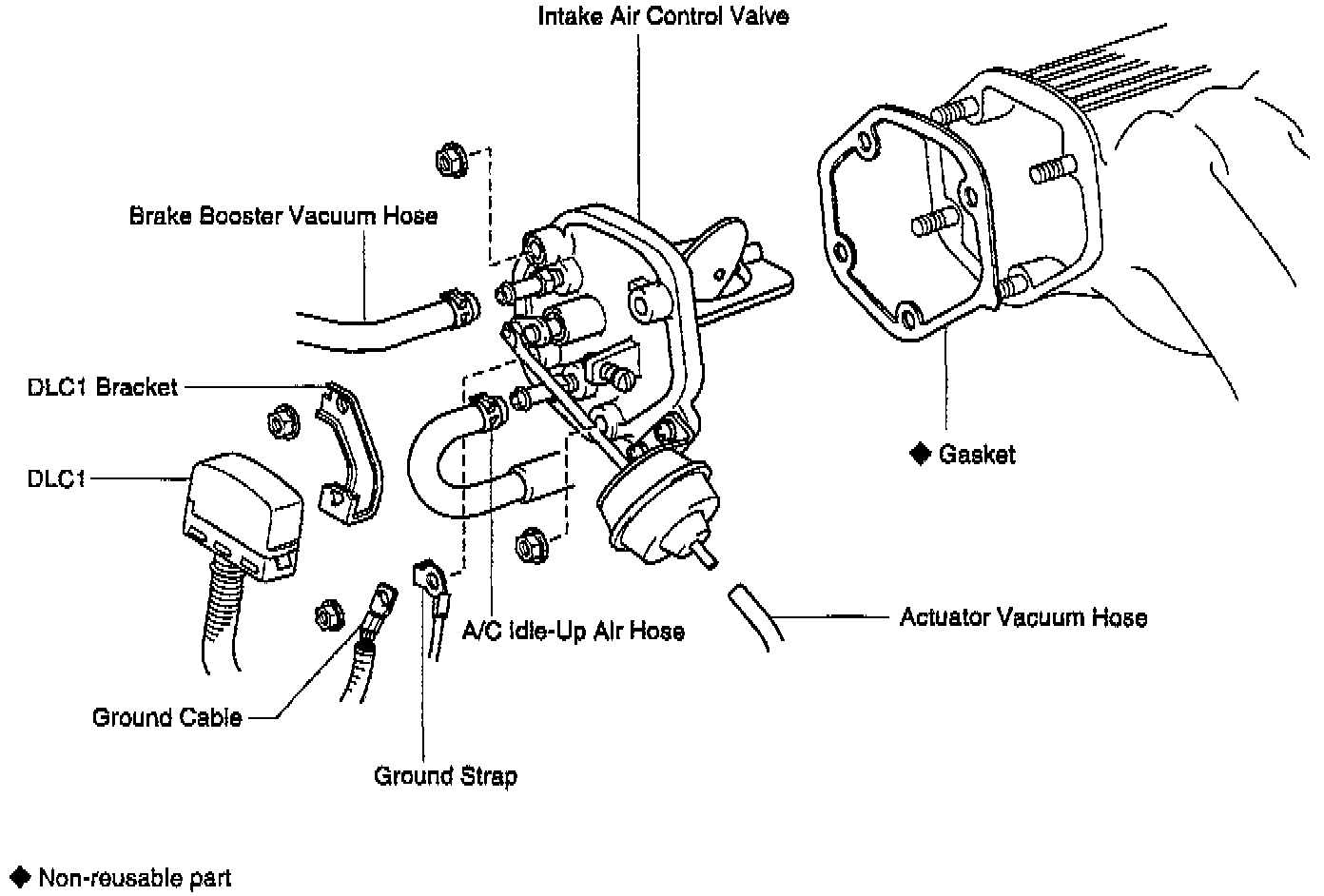 Intake Air Control Valve

Brake Booster Vacuum Hose

DLC1 Bracket

DLC1

◆ Gasket

A/C Idle-Up Air Hose

Actuator Vacuum Hose

Ground Cable

Ground Strap

◆ Non-reusable part