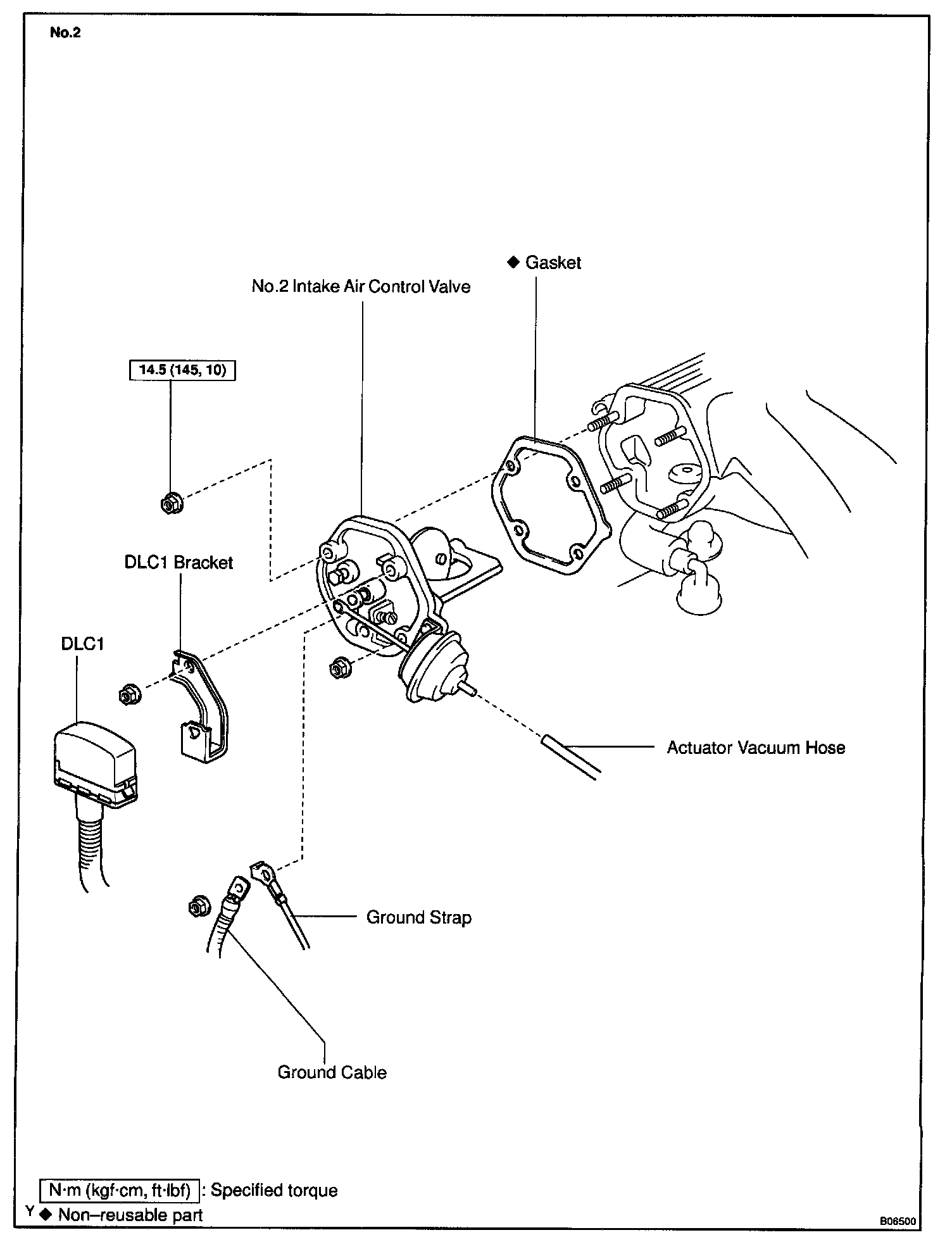 No.2

◆ Gasket

No.2 Intake Air Control Valve

14.5 (145, 10)

DLC1 Bracket

DLC1

Actuator Vacuum Hose

Ground Strap

Ground Cable

N·m (kgf·cm, ft·lbf) : Specified torque

Y ◆ Non–reusable part

B06500