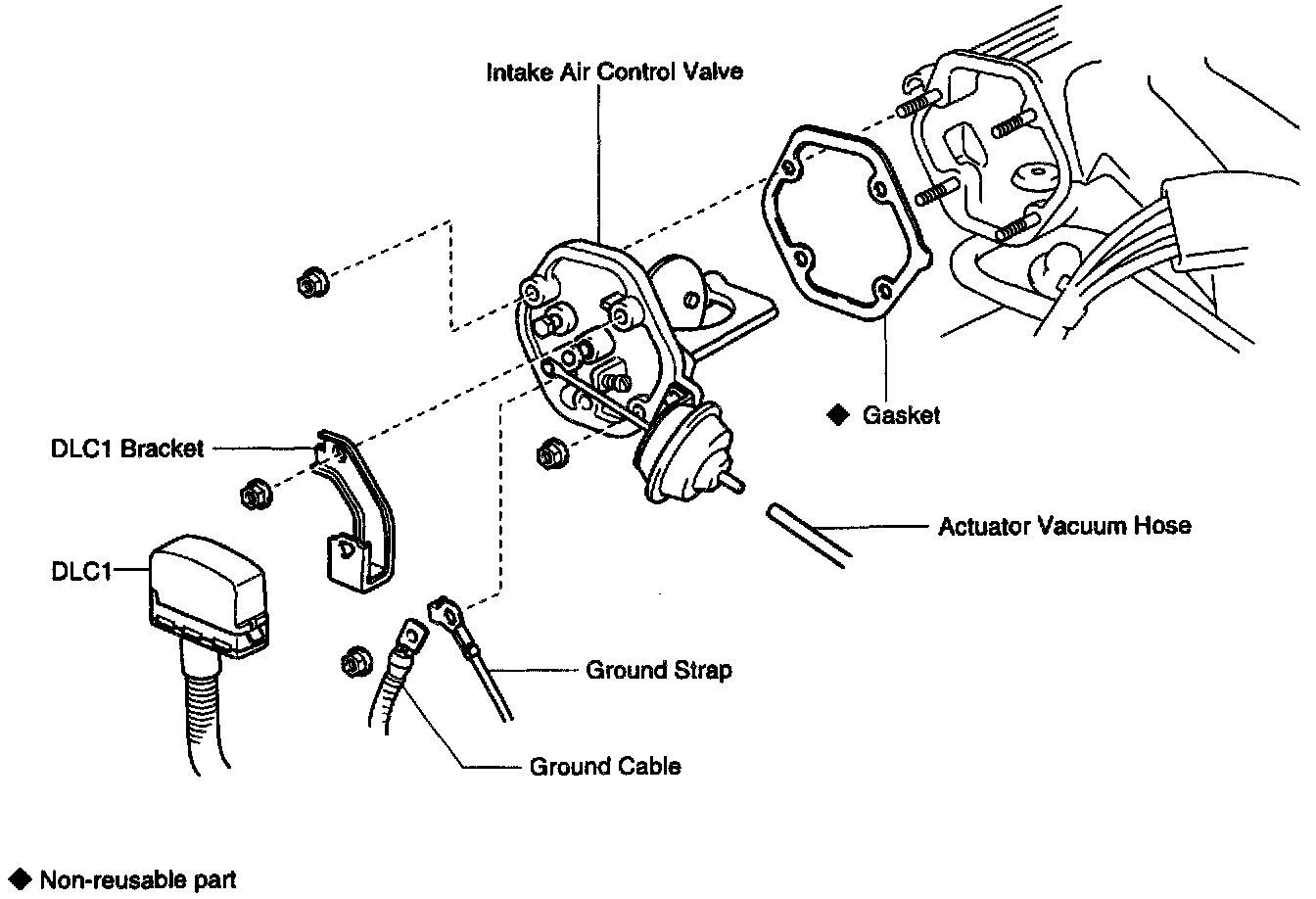 Intake Air Control Valve

◆ Gasket

DLC1 Bracket

Actuator Vacuum Hose

DLC1

Ground Strap

Ground Cable

◆ Non-reusable part