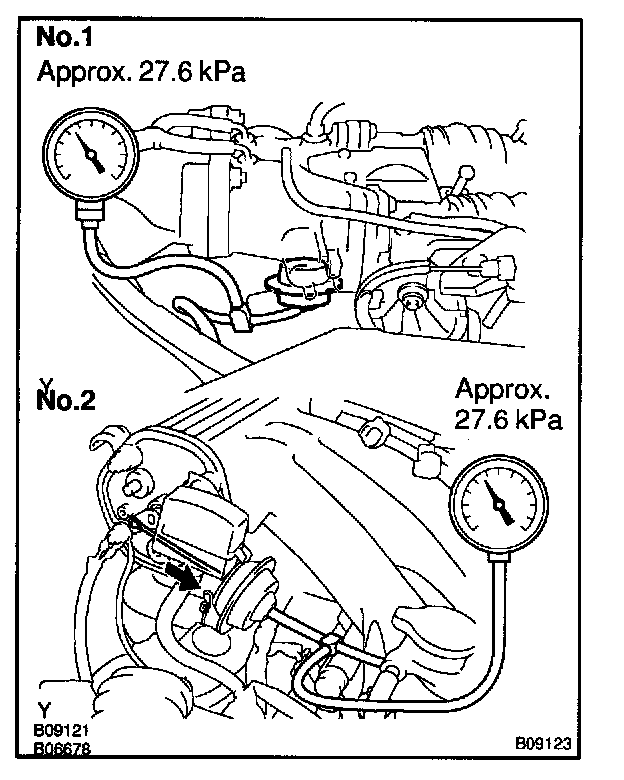 No.1
Approx. 27.6 kPa

Y
No.2

Approx.
27.6 kPa

Y
B09121
B06678

B09123