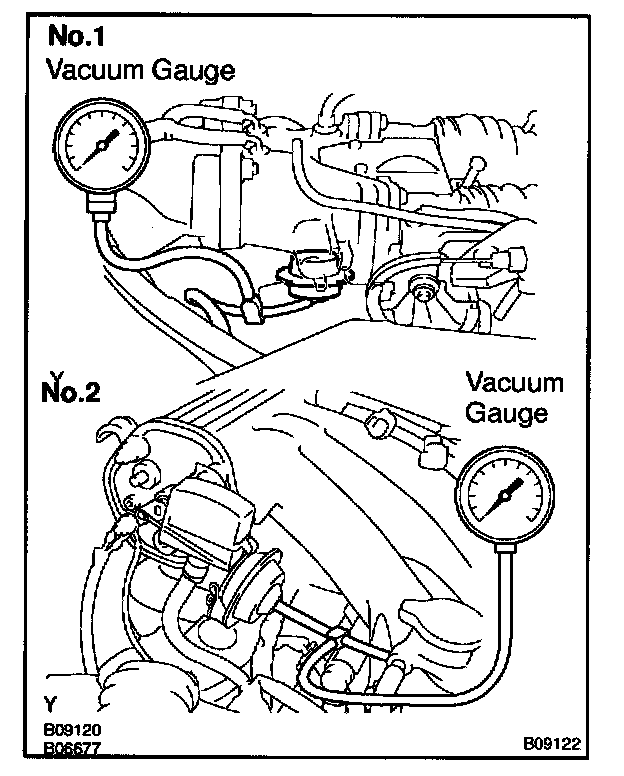 No.1
Vacuum Gauge

No.2

Vacuum Gauge

Y
B09120
B06677

B09122