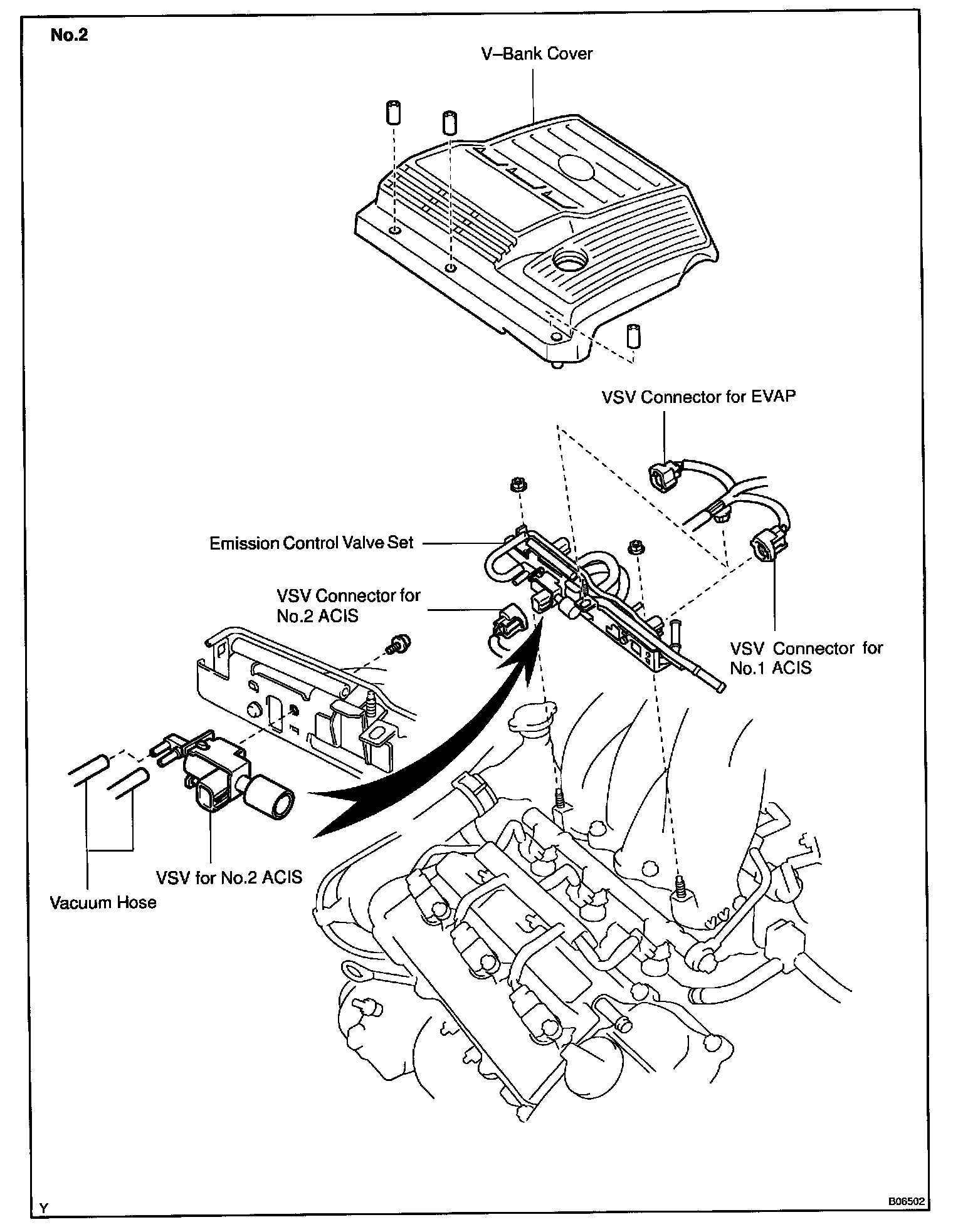 No.2

V–Bank Cover

VSV Connector for EVAP

Emission Control Valve Set

VSV Connector for No.2 ACIS

VSV Connector for No.1 ACIS

VSV for No.2 ACIS

Vacuum Hose

Y

B06502