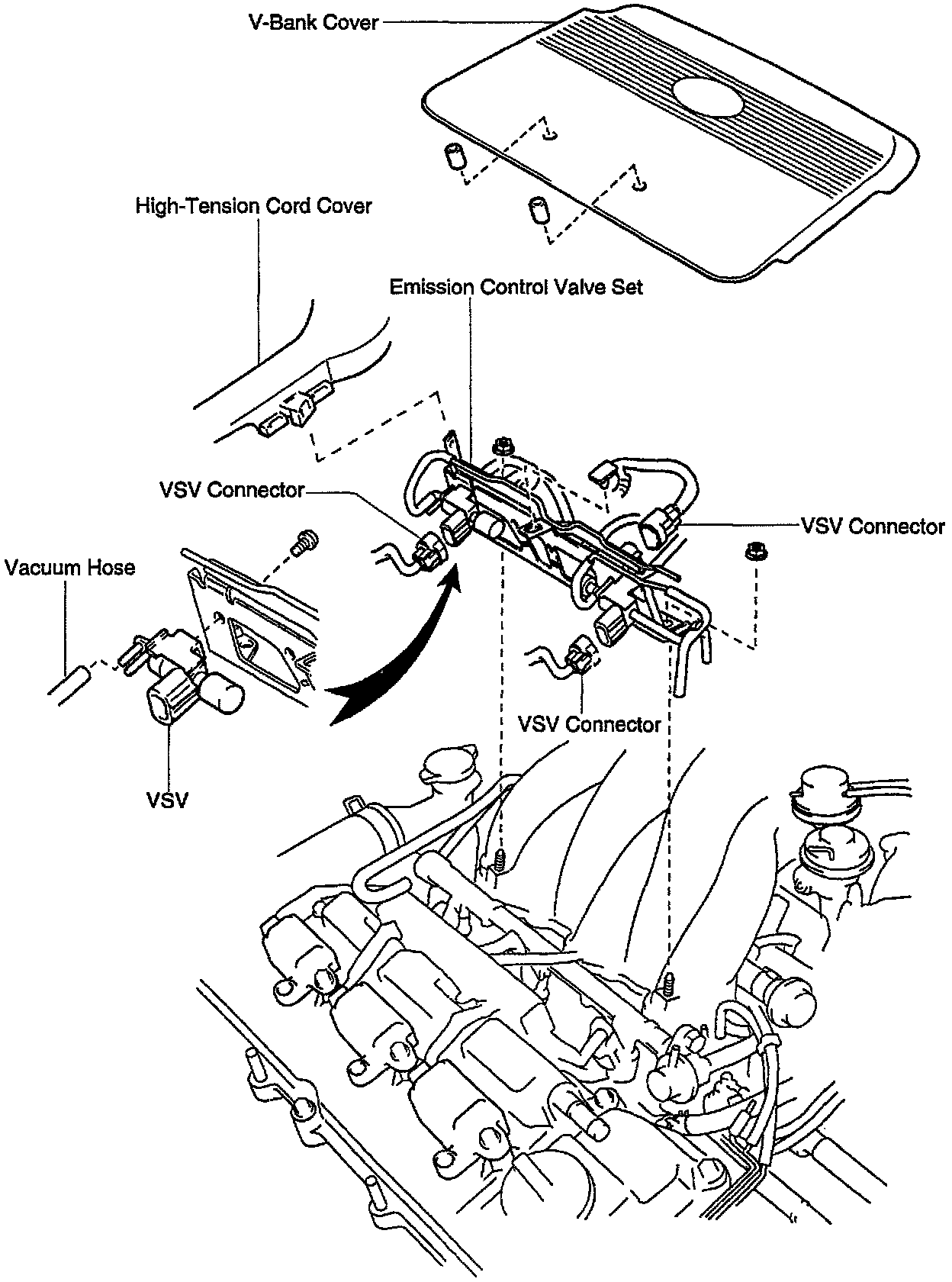 V-Bank Cover

High-Tension Cord Cover

Emission Control Valve Set

VSV Connector

VSV Connector

Vacuum Hose

VSV Connector

VSV